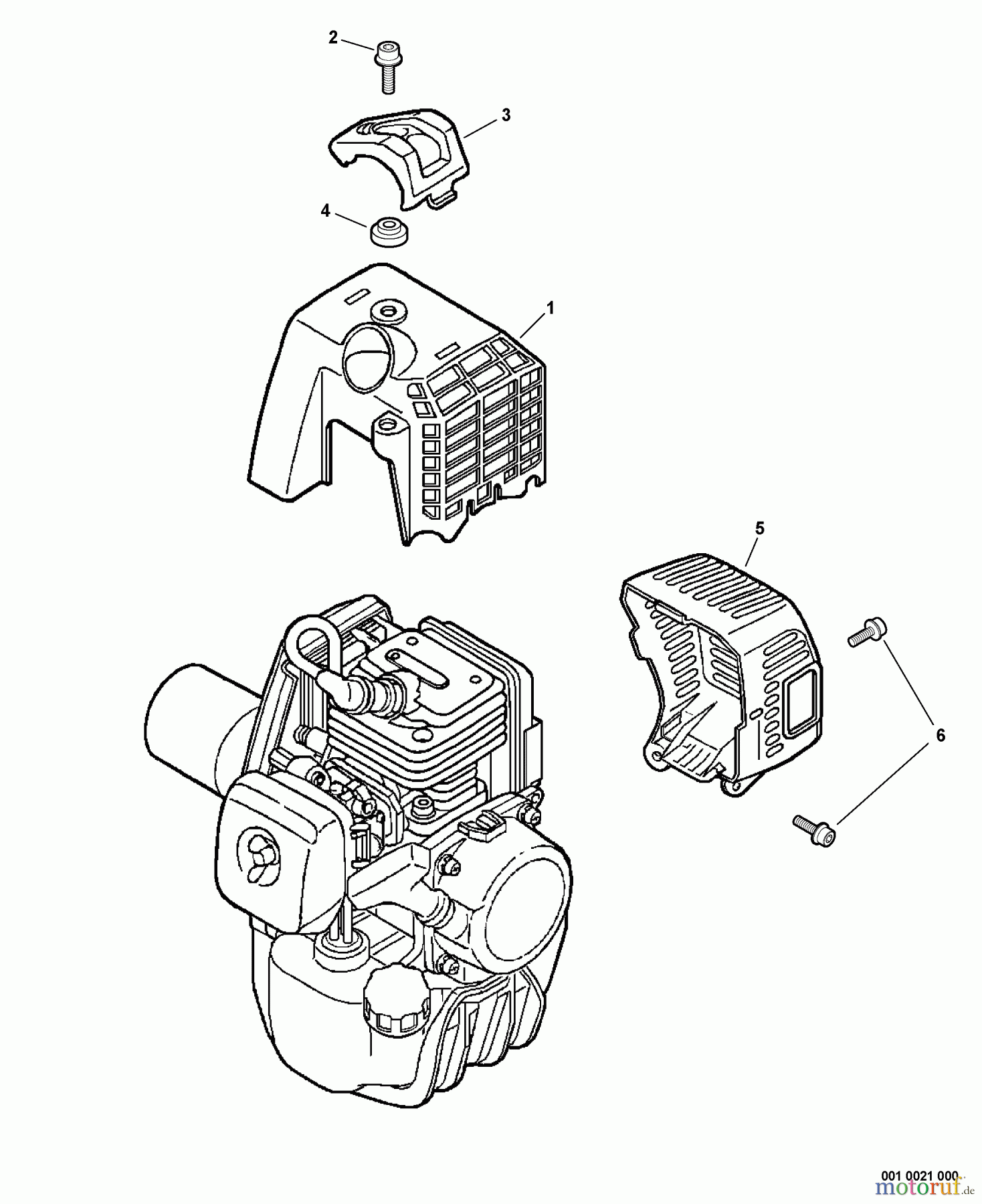 2
3
4
1
5
6
001 0021 000
motoruf.de