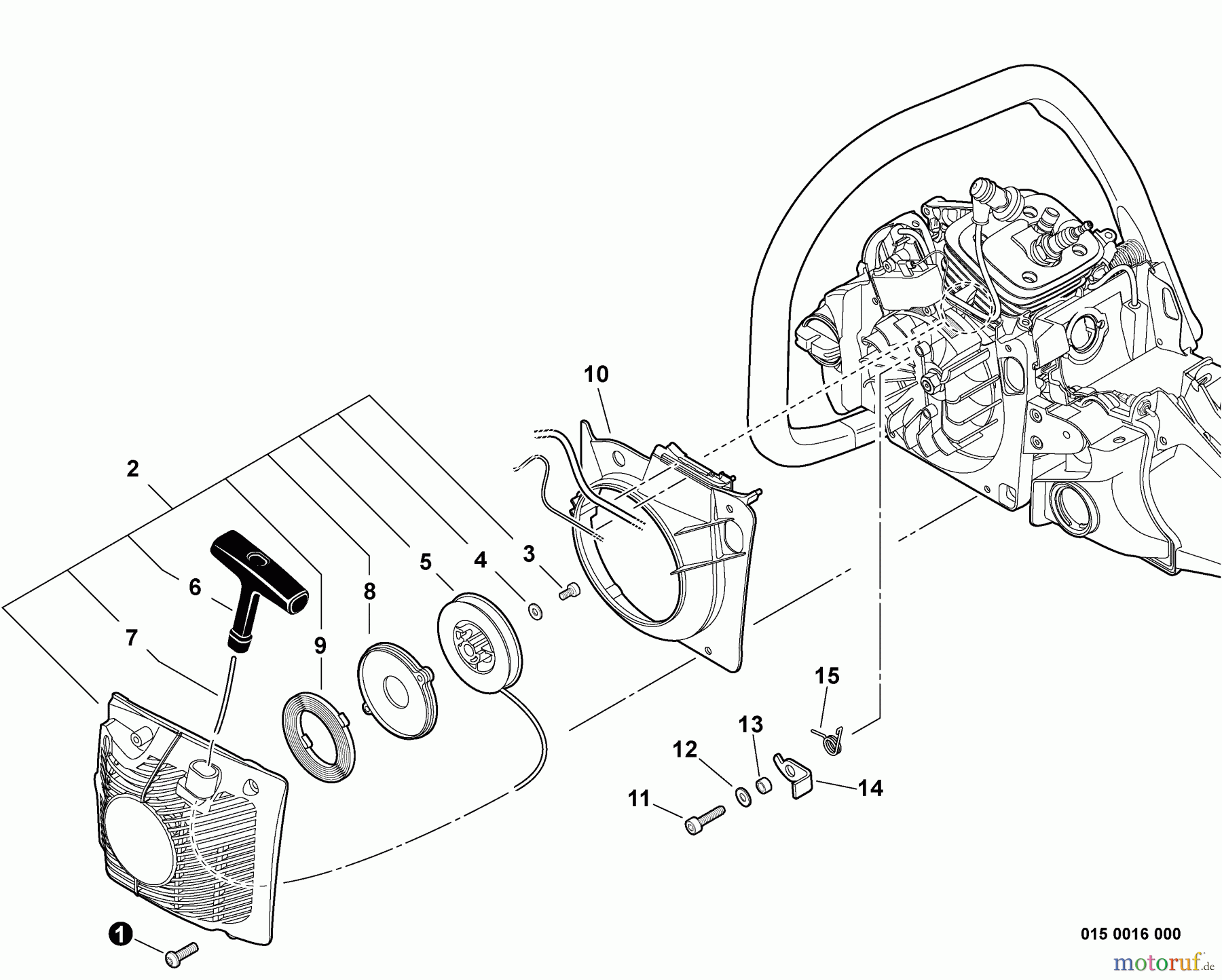 10

2

3

4

5

6

8

7

9

15

13

12

14

11

1

015 0016 000

motoruf.de