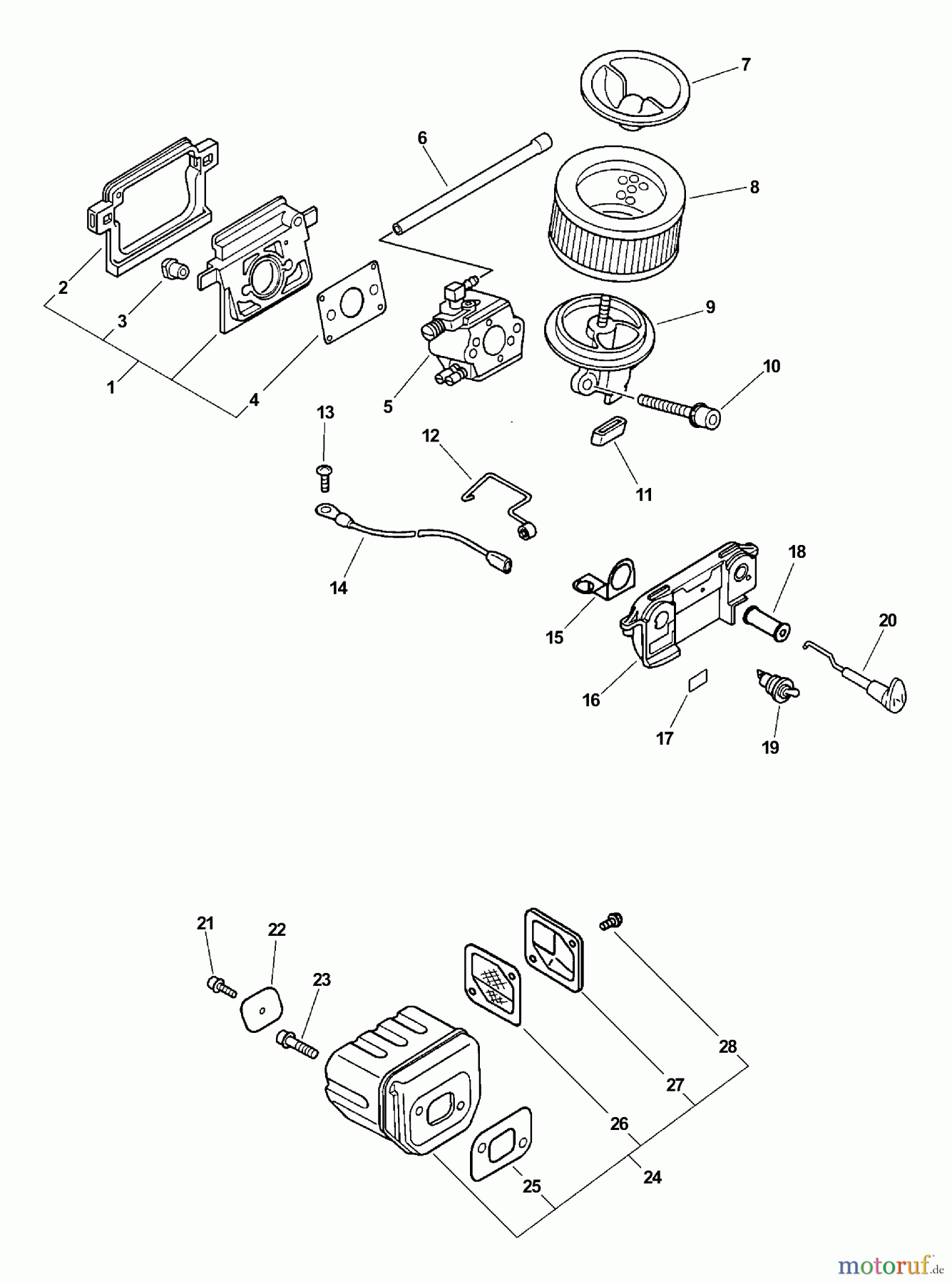 7
6
8
2
3
9
1
4
5
10
13
12
11
14
18
15
20
16
17
19
21
22
23
28
27
26
24
25
motoruf.de