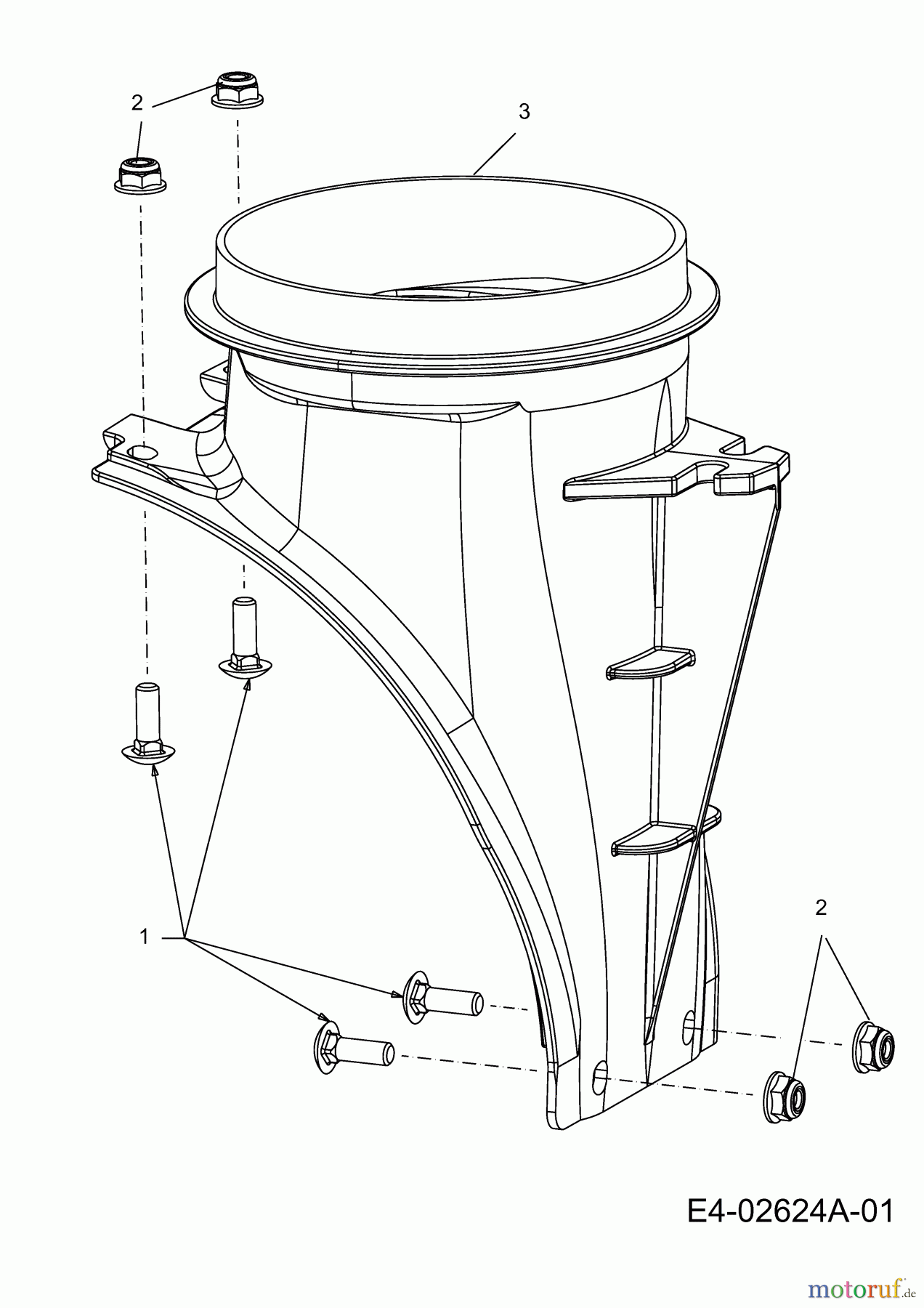 2

3

1

2

E4-02624A-01

motoruf.de