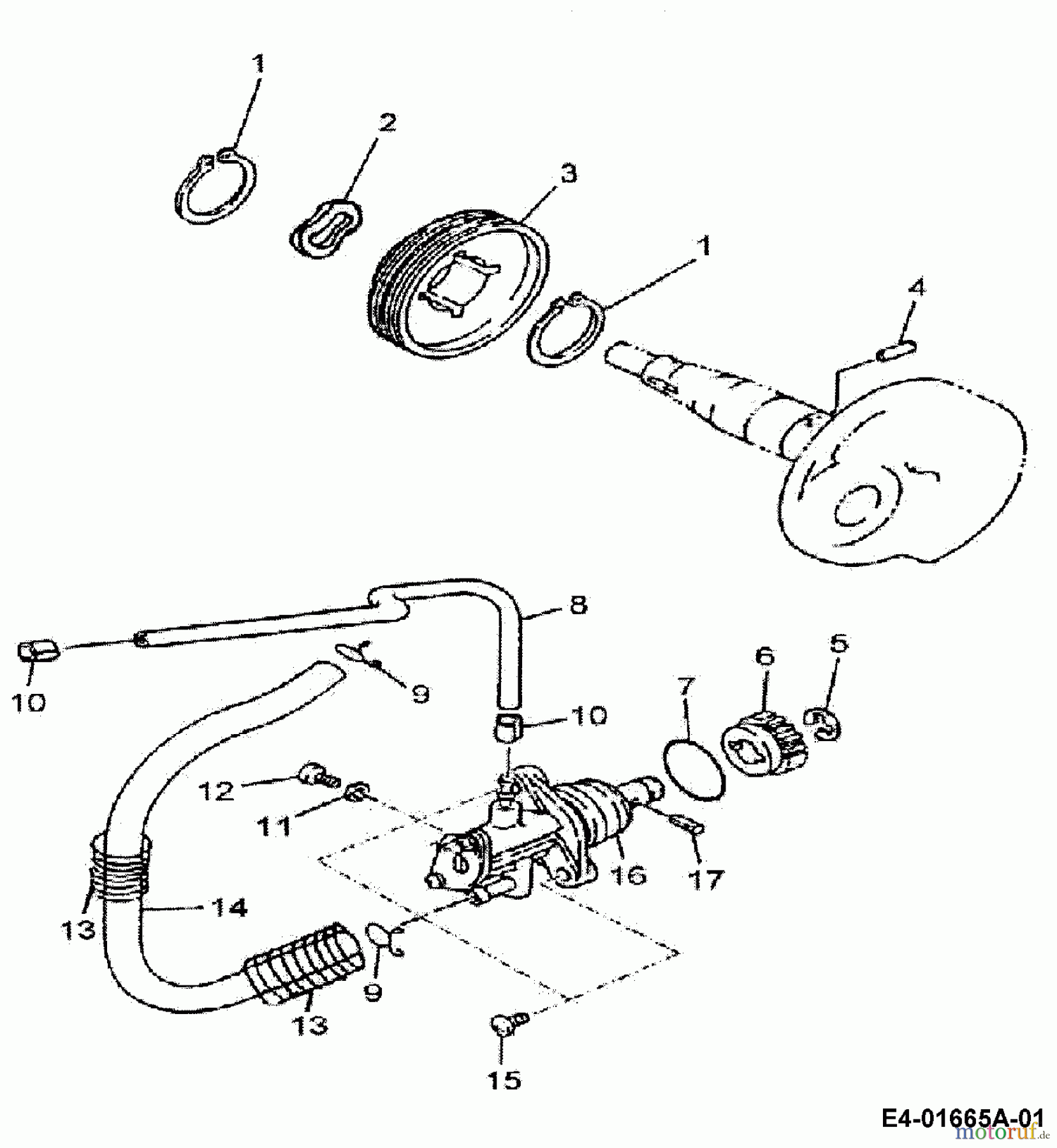 1
2
3
1
4
8
10
9
10
7
6
5
12
11
16
17
13
14
9
13
15
E4-01665A-01
motoruf.de