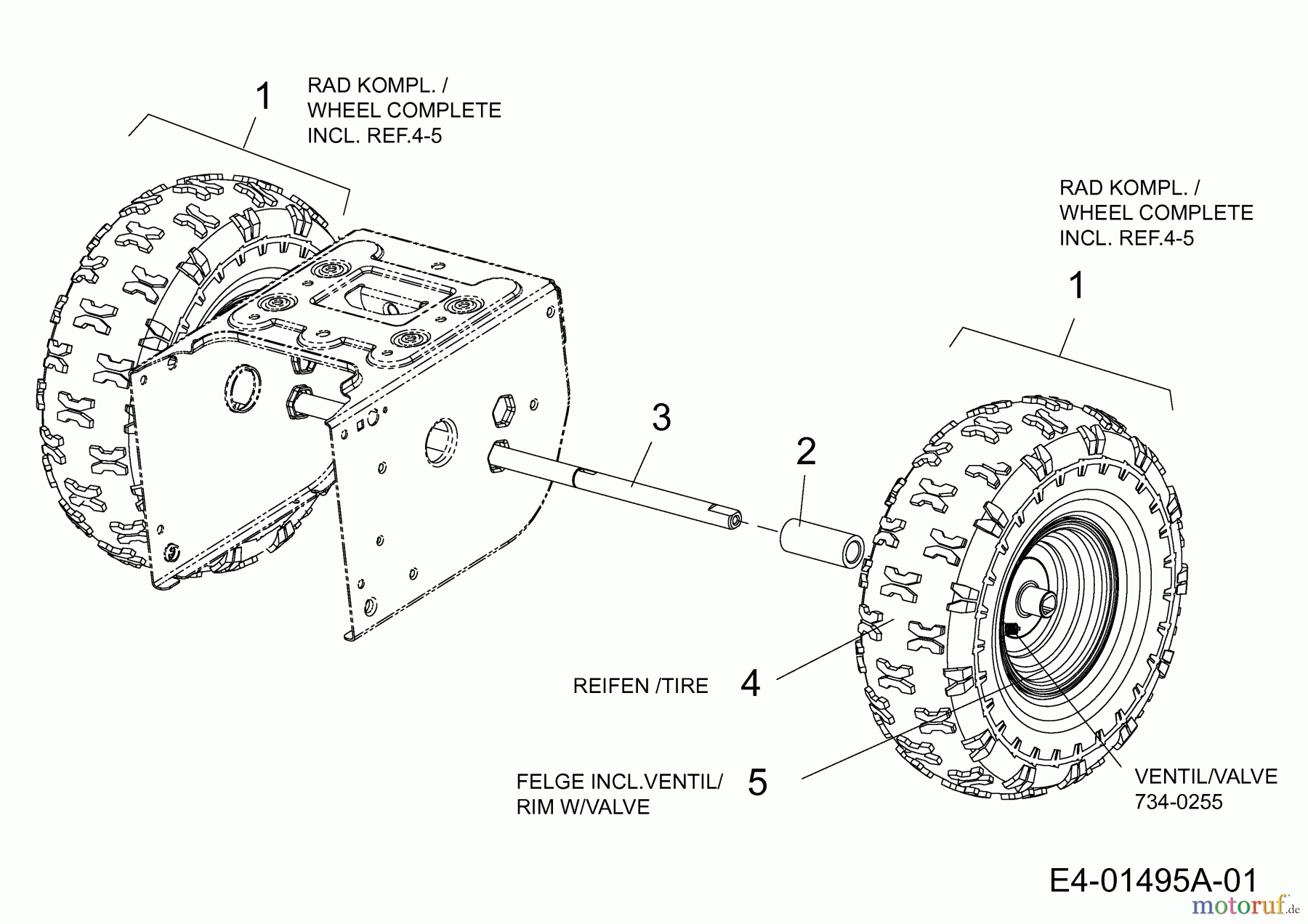 1

RAD KOMPL. /
WHEEL COMPLETE
INCL. REF.4-5

RAD KOMPL. /
WHEEL COMPLETE
INCL. REF.4-5

1

3

2

REIFEN /TIRE

4

FELGE INCL.VENTIL/
RIM W/VALVE

5

VENTIL/VALVE
734-0255

E4-01495A-01

motoruf.de