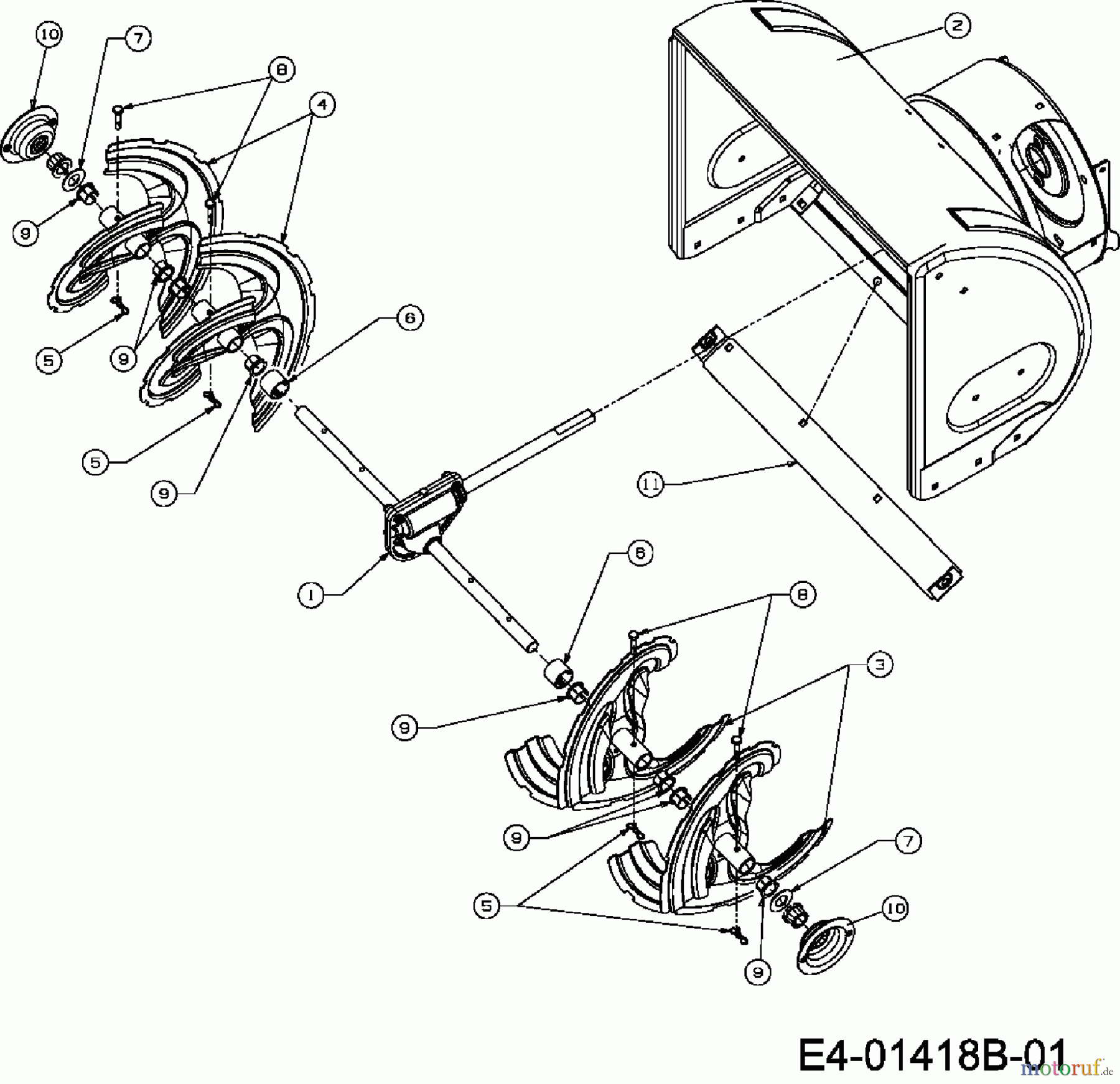 10
7
8
4
2
9
5
9
6
5
9
11
1
6
8
3
9
9
7
5
10
9
E4-01418B-01
motoruf.de