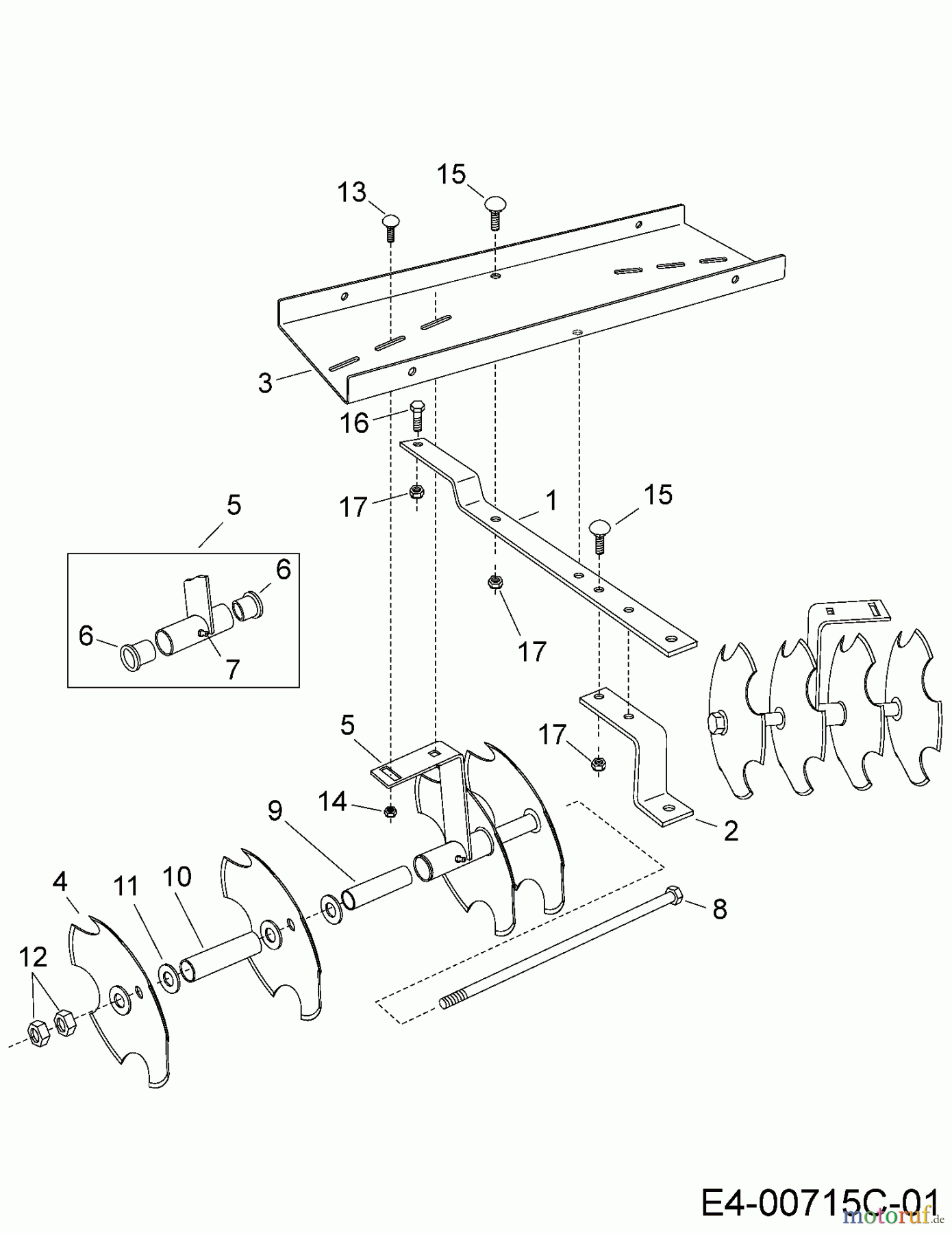 13
15
3
16
17
1
15
5
6
6
7
17
5
17
14
9
2
4
11
10
8
12
E4-00715C-01
motoruf.de