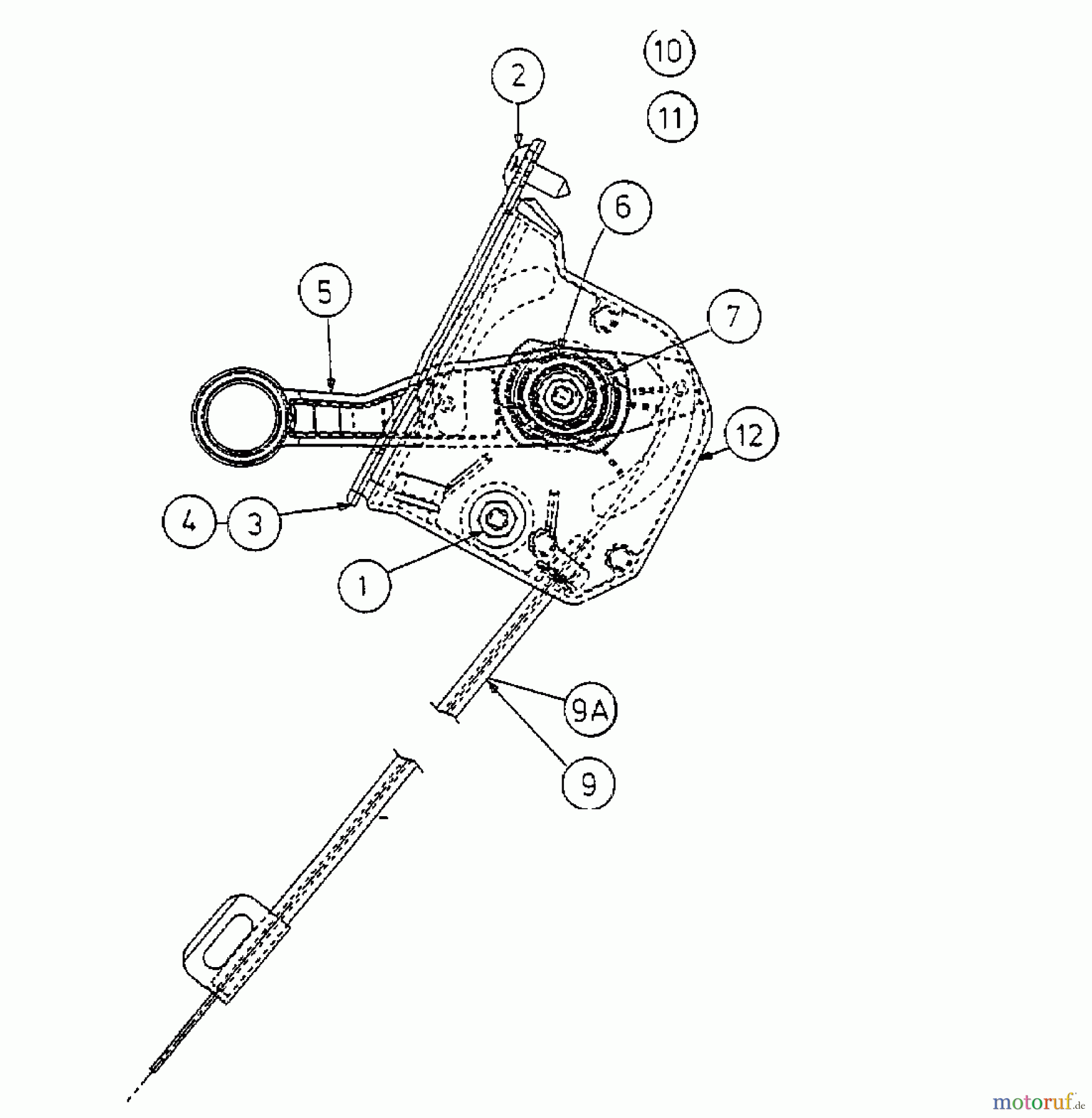 10
11
2
6
5
7
12
4
3
1
9A
9
motoruf.de