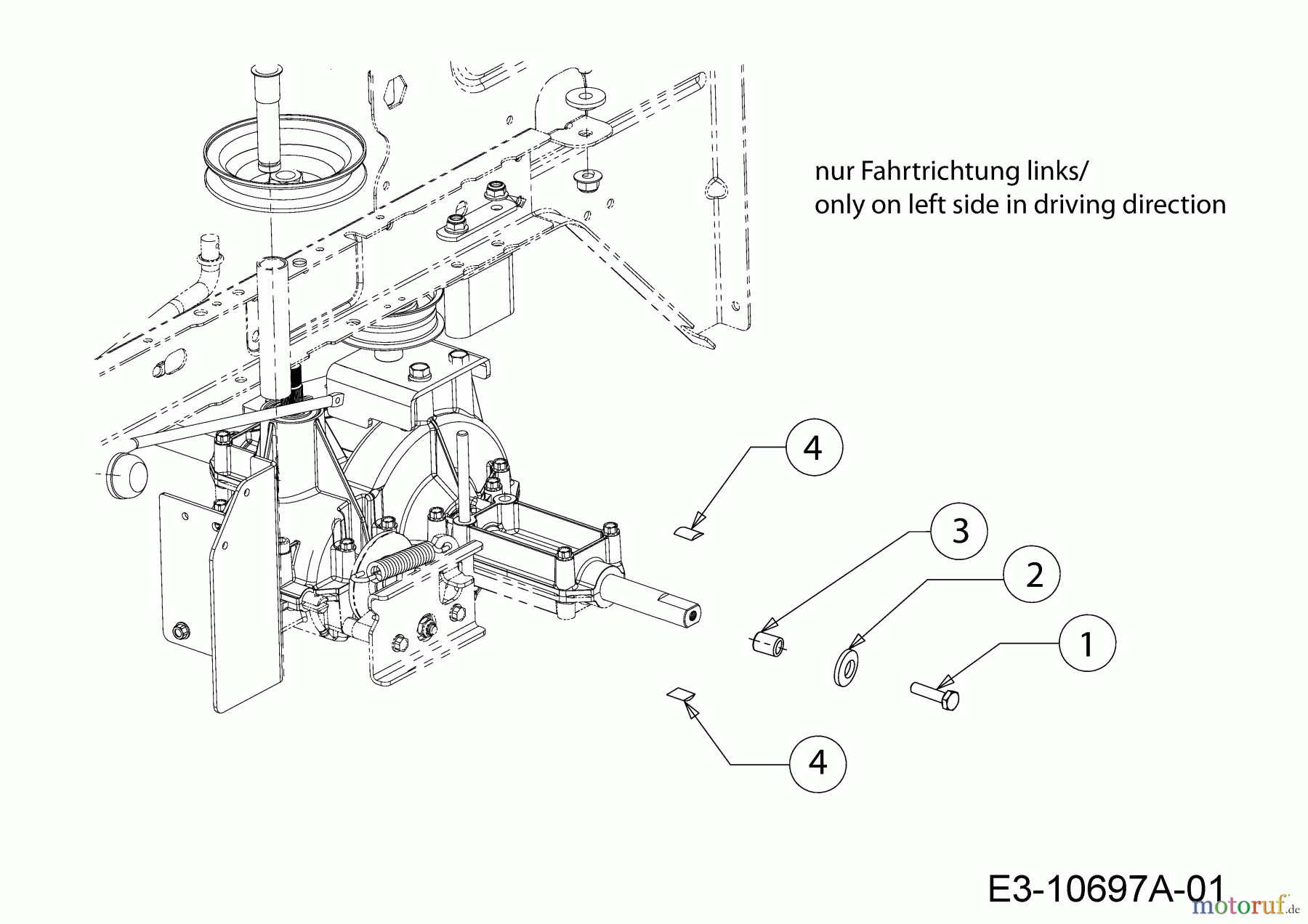 nur Fahrtrichtung links/
only on left side in driving direction

4

3

2

1

4

E3-10697A-01

motoruf.de