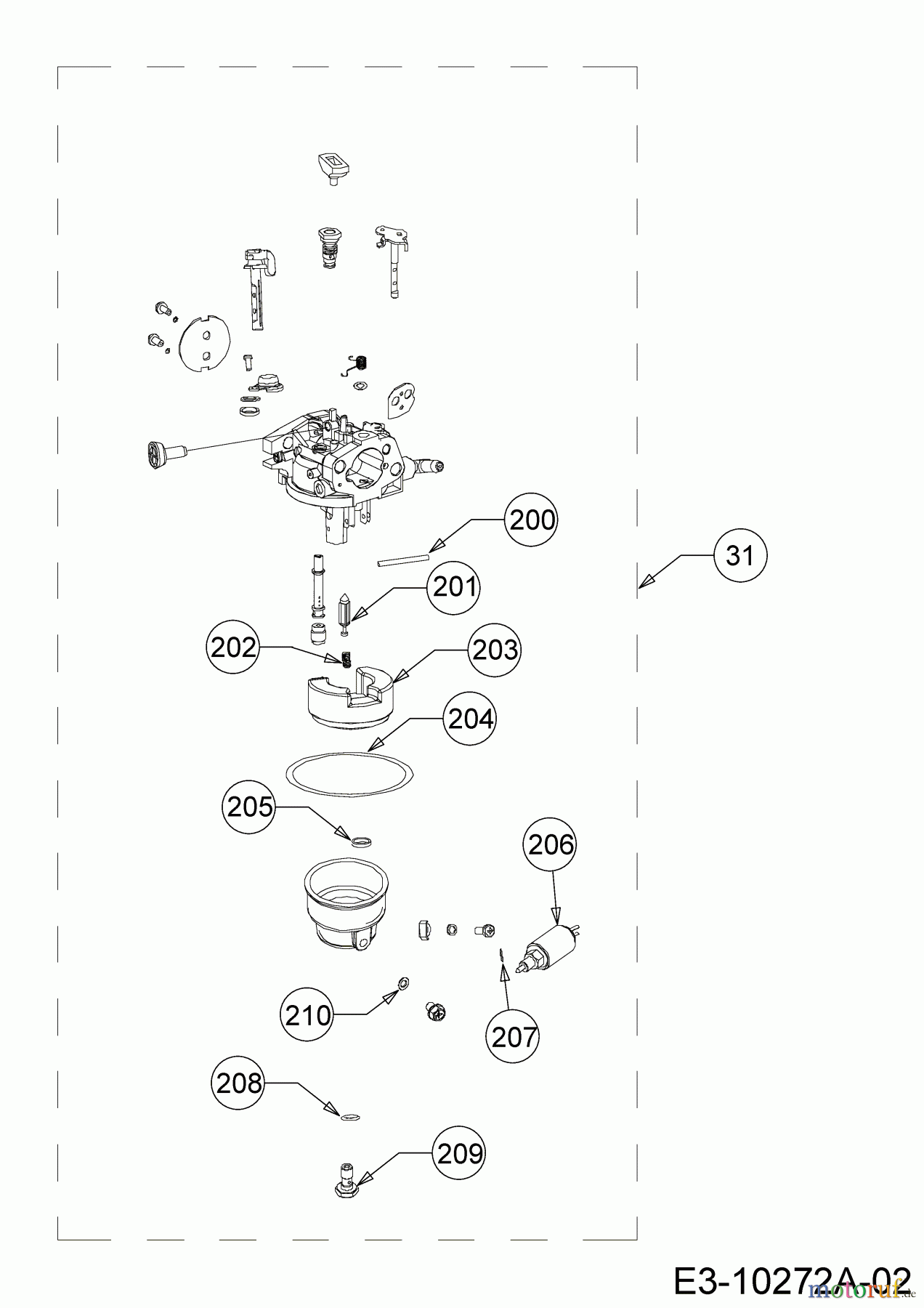 200
31
201
202
203
204
205
206
210
207
208
209
E3-10272A-02
motoruf.de