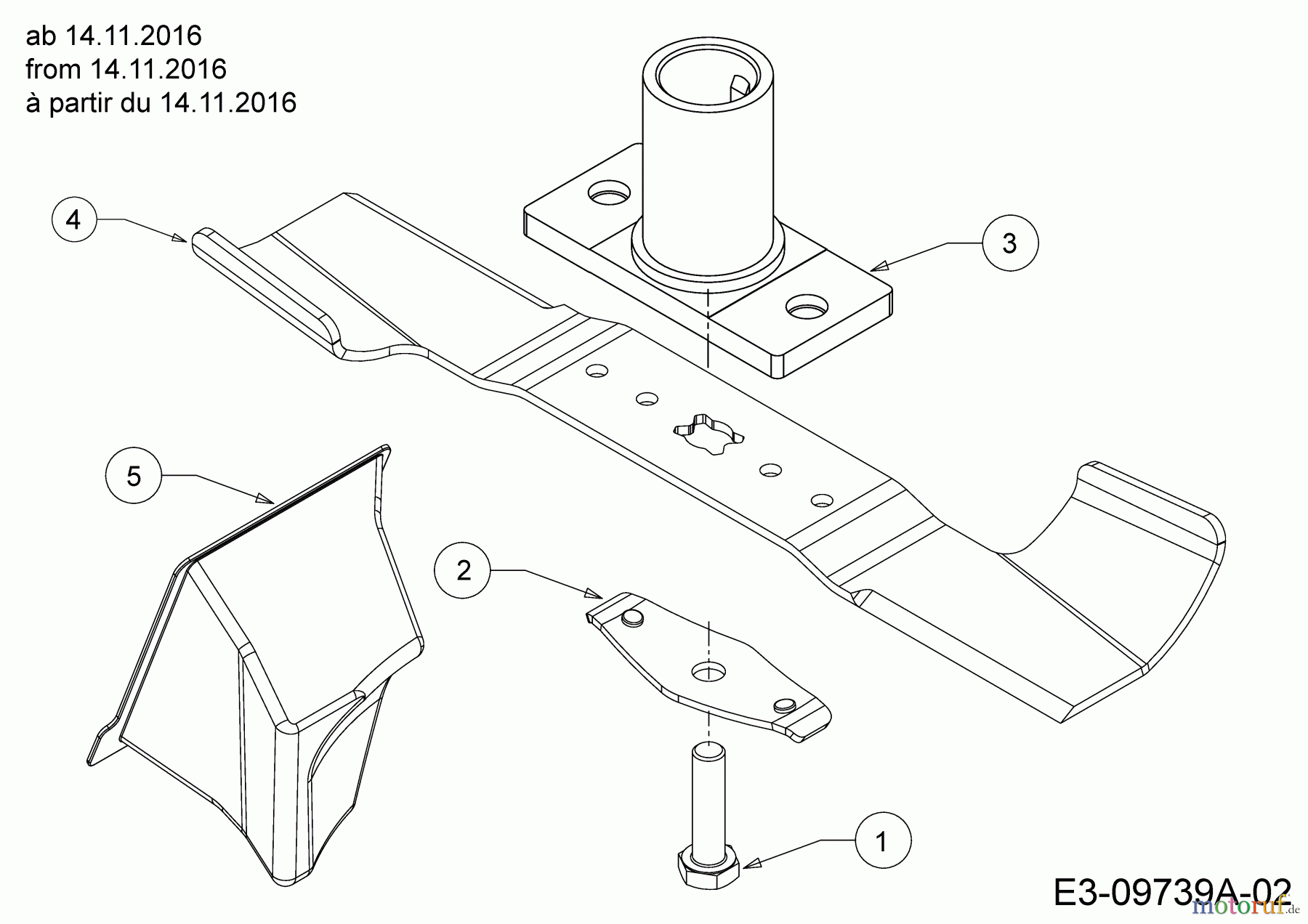 ab 14.11.2016
from 14.11.2016
à partir du 14.11.2016

4

3

5

2

1

E3-09739A-02

motoruf.de