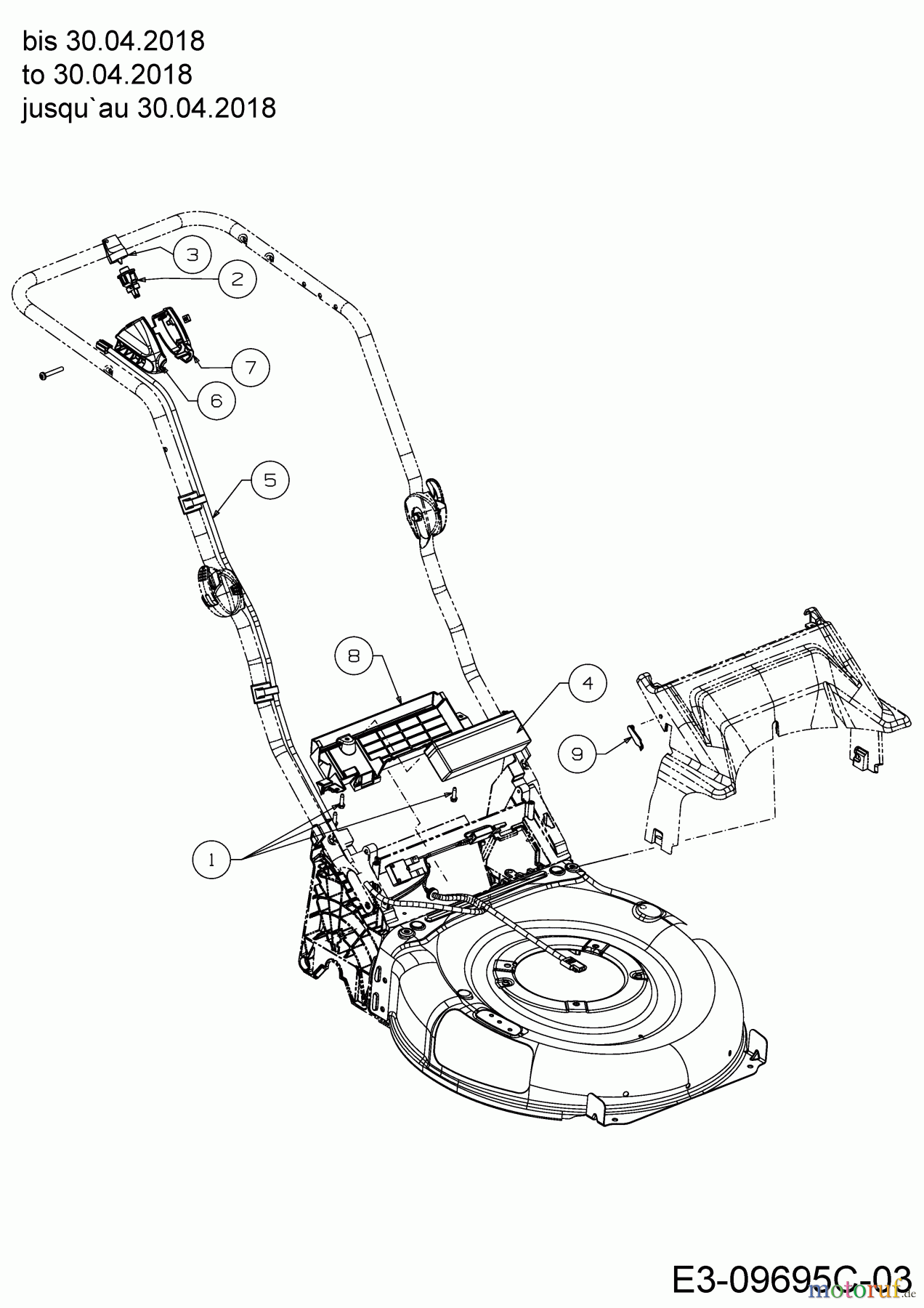 bis 30.04.2018
to 30.04.2018
jusqu`au 30.04.2018

3
2
7
6
5
8
4
9
1

E3-09695C-03
motoruf.de