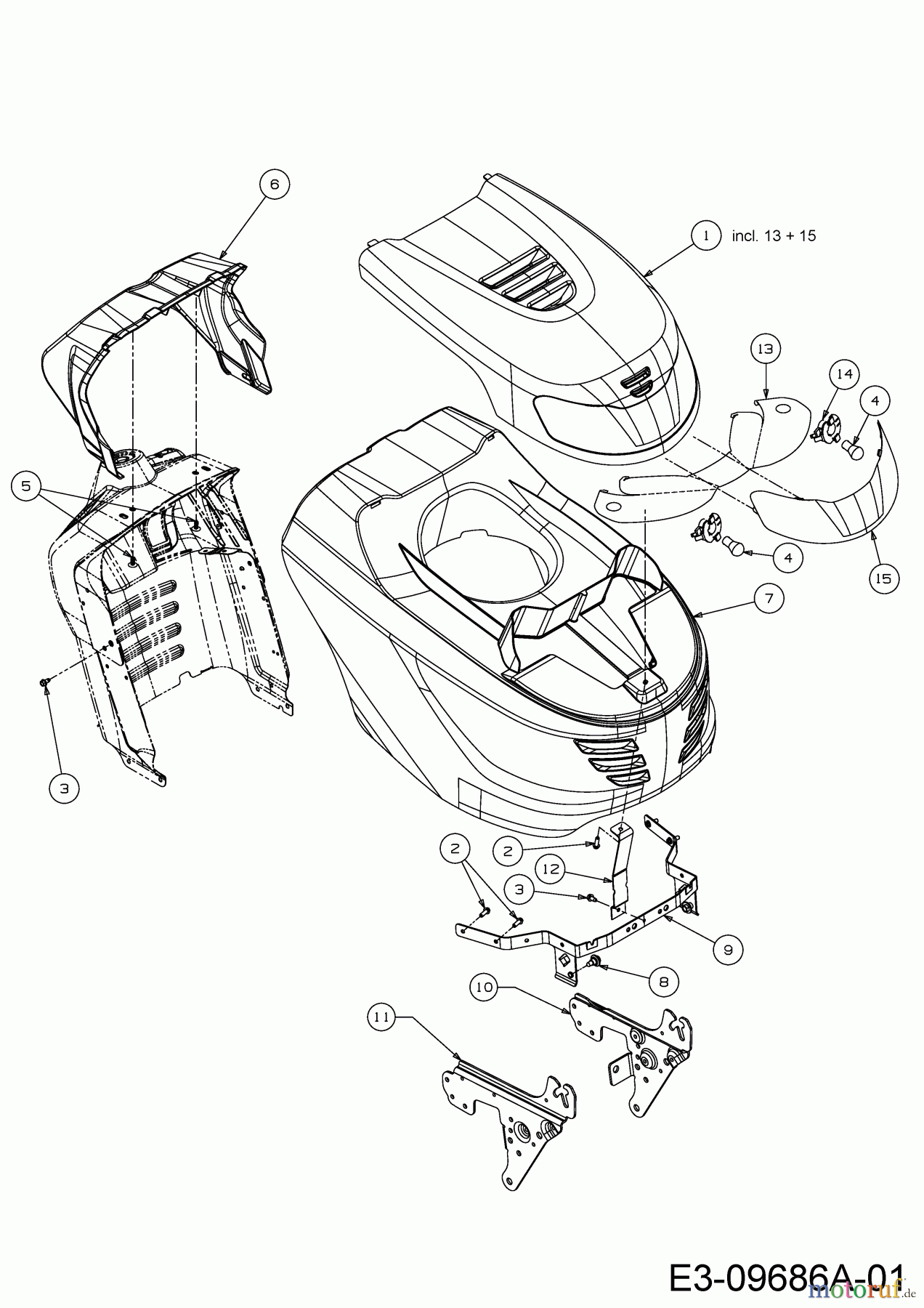 6

1 incl. 13 + 15

13

14

4

5

4

15

7

3

2

2

12

3

9

8

10

11

E3-09686A-01

motoruf.de