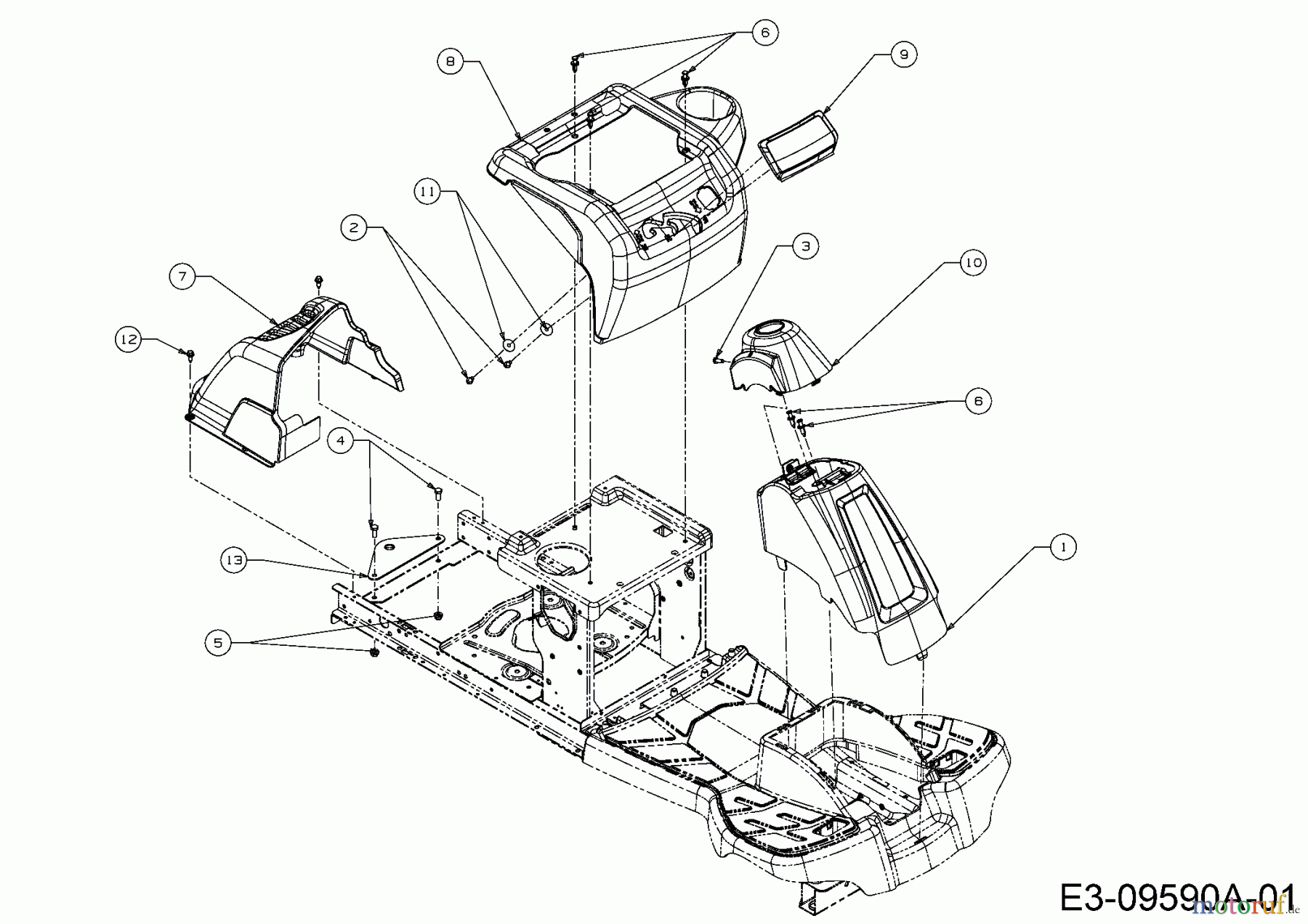 6
8
9
11
2
3
10
7
12
6
4
13
1
5
E3-09590A-01
motoruf.de