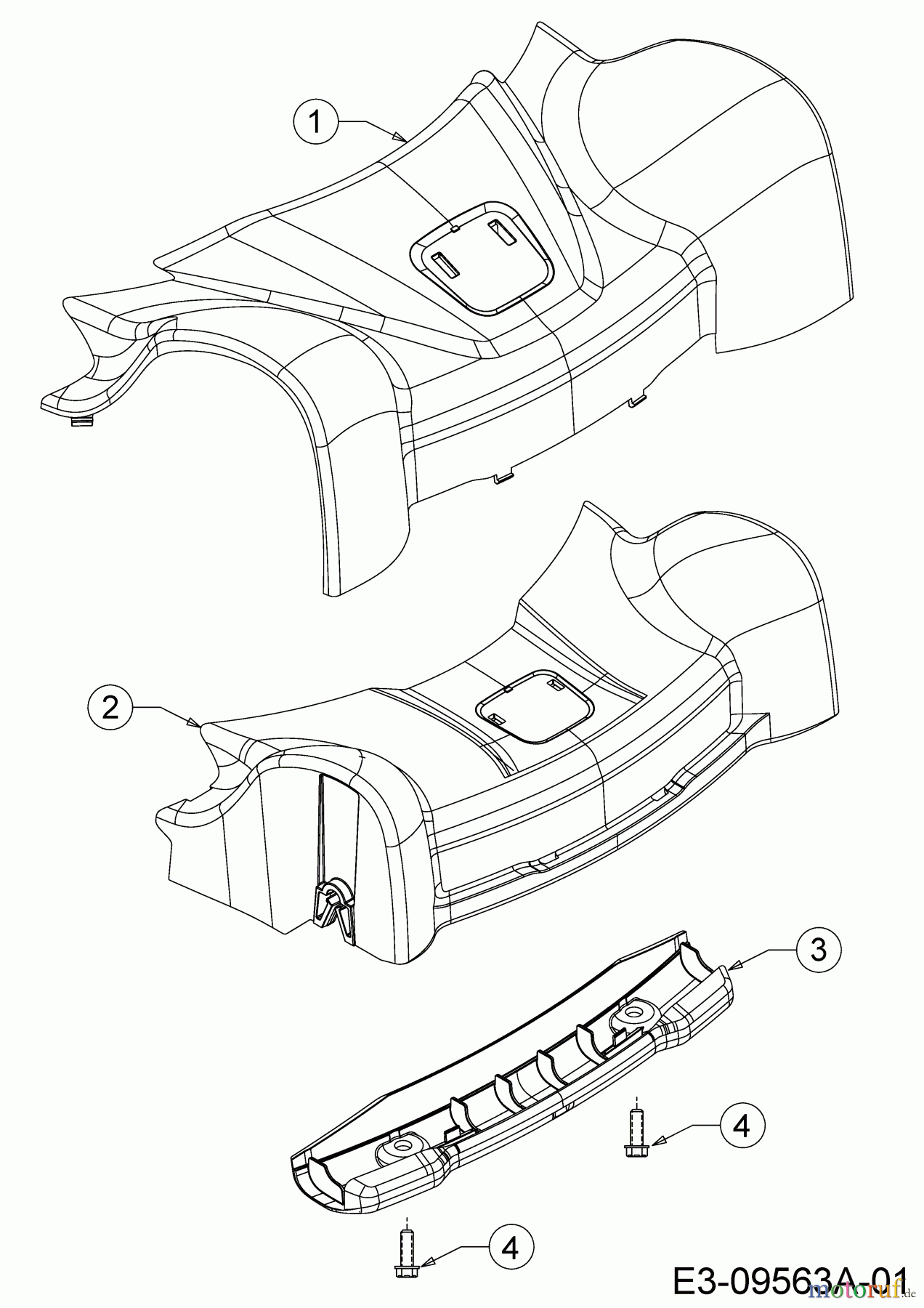 1
2
3
4
4
E3-09563A-01
motoruf.de