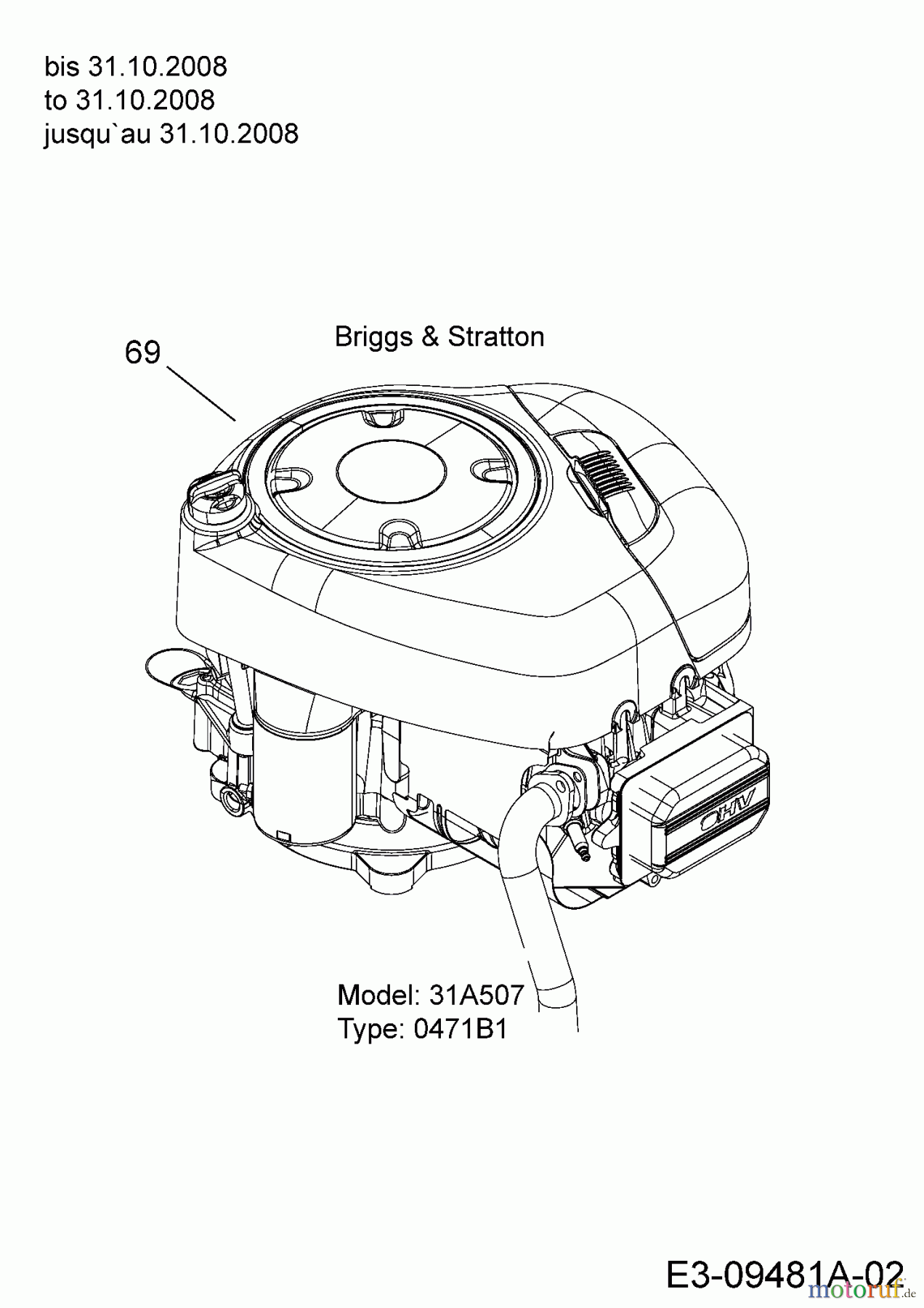 bis 31.10.2008
to 31.10.2008
jusqu`au 31.10.2008

69

Briggs & Stratton

OHV

Model: 31A507
Type: 0471B1

E3-09481A-02

motoruf.de