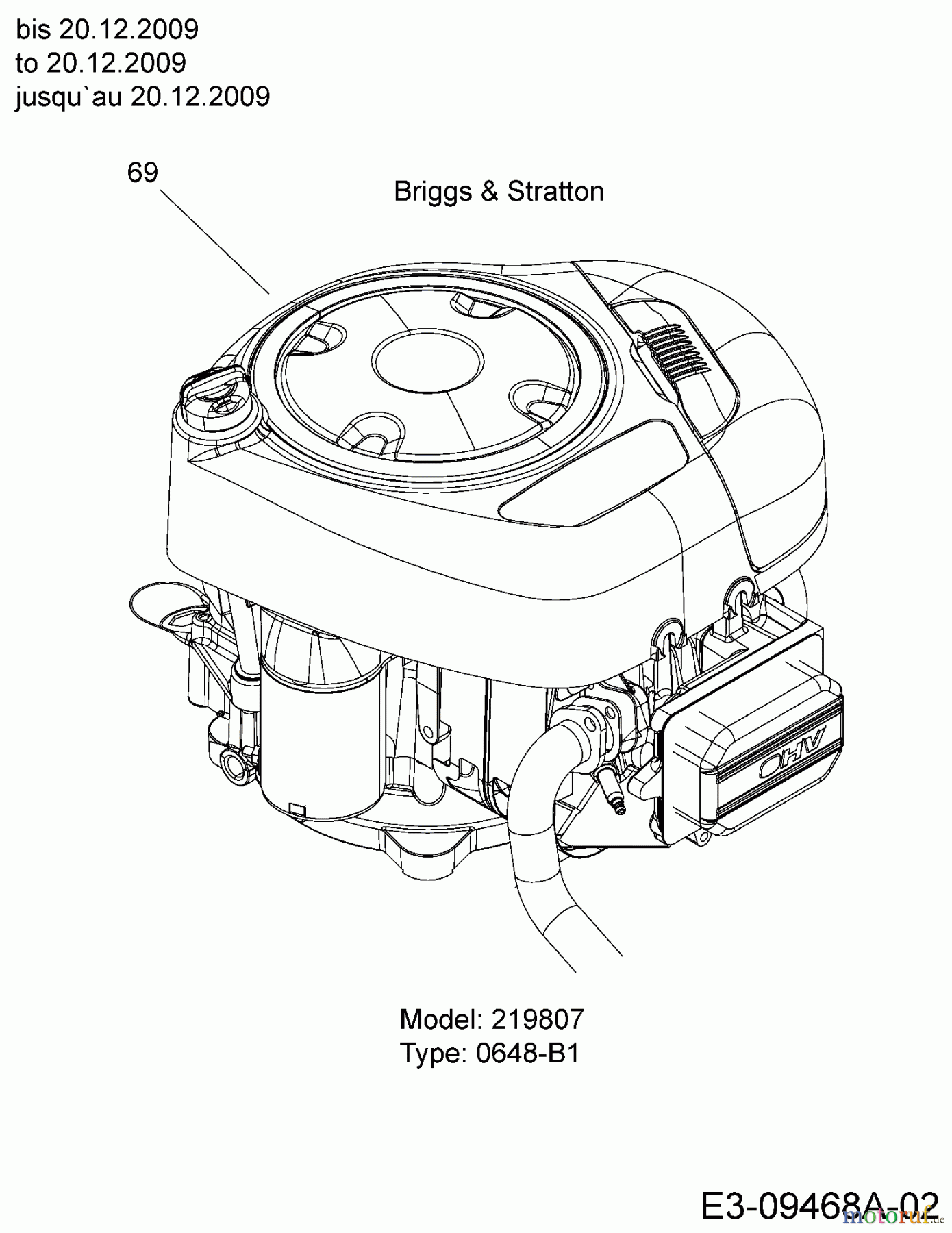 bis 20.12.2009
to 20.12.2009
jusqu`au 20.12.2009

69

Briggs & Stratton

OHV

Model: 219807
Type: 0648-B1

E3-09468A-02

motoruf.de