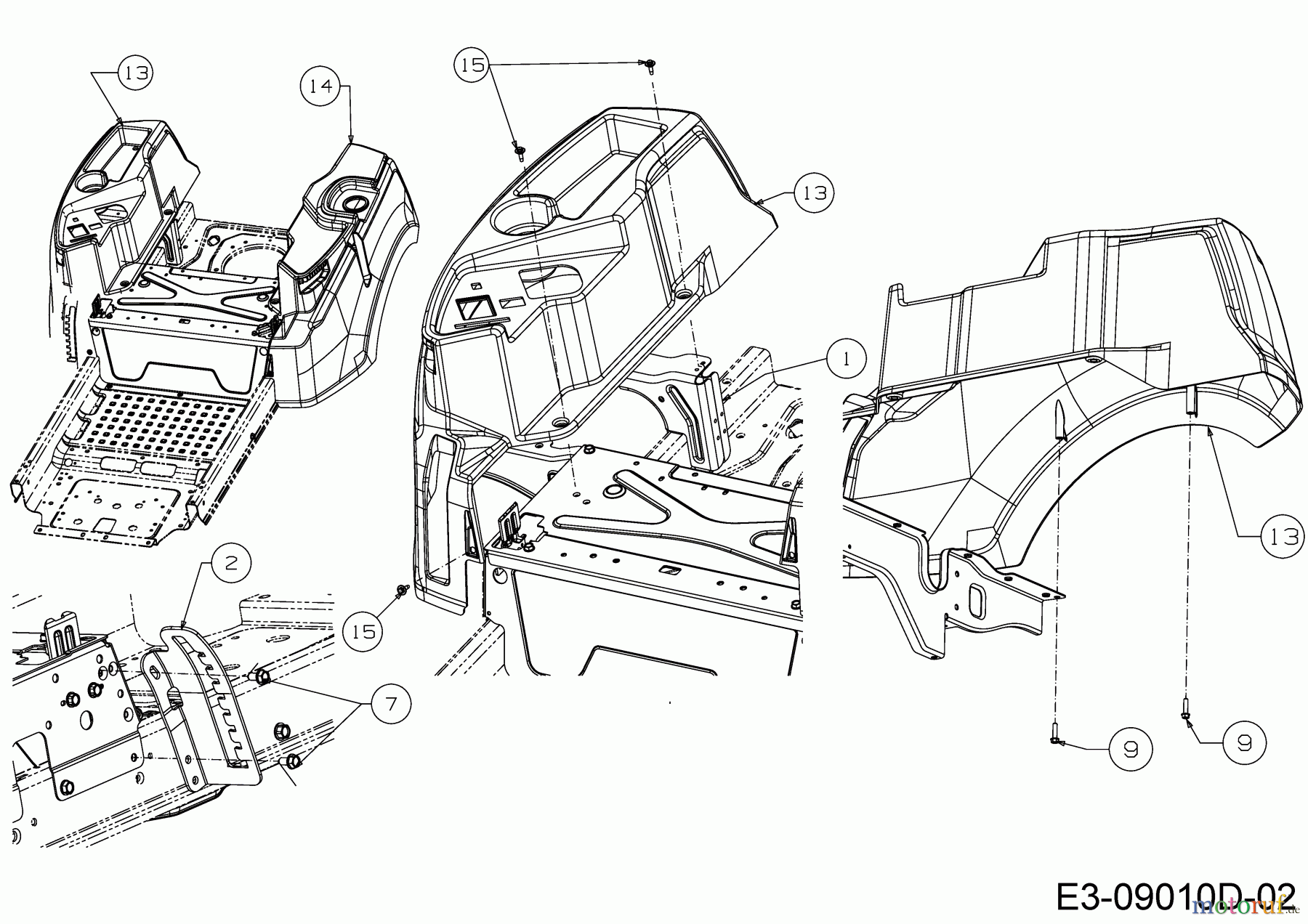 13
14
15
13
1
13
2
15
7
9
9
E3-09010D-02
motoruf.de