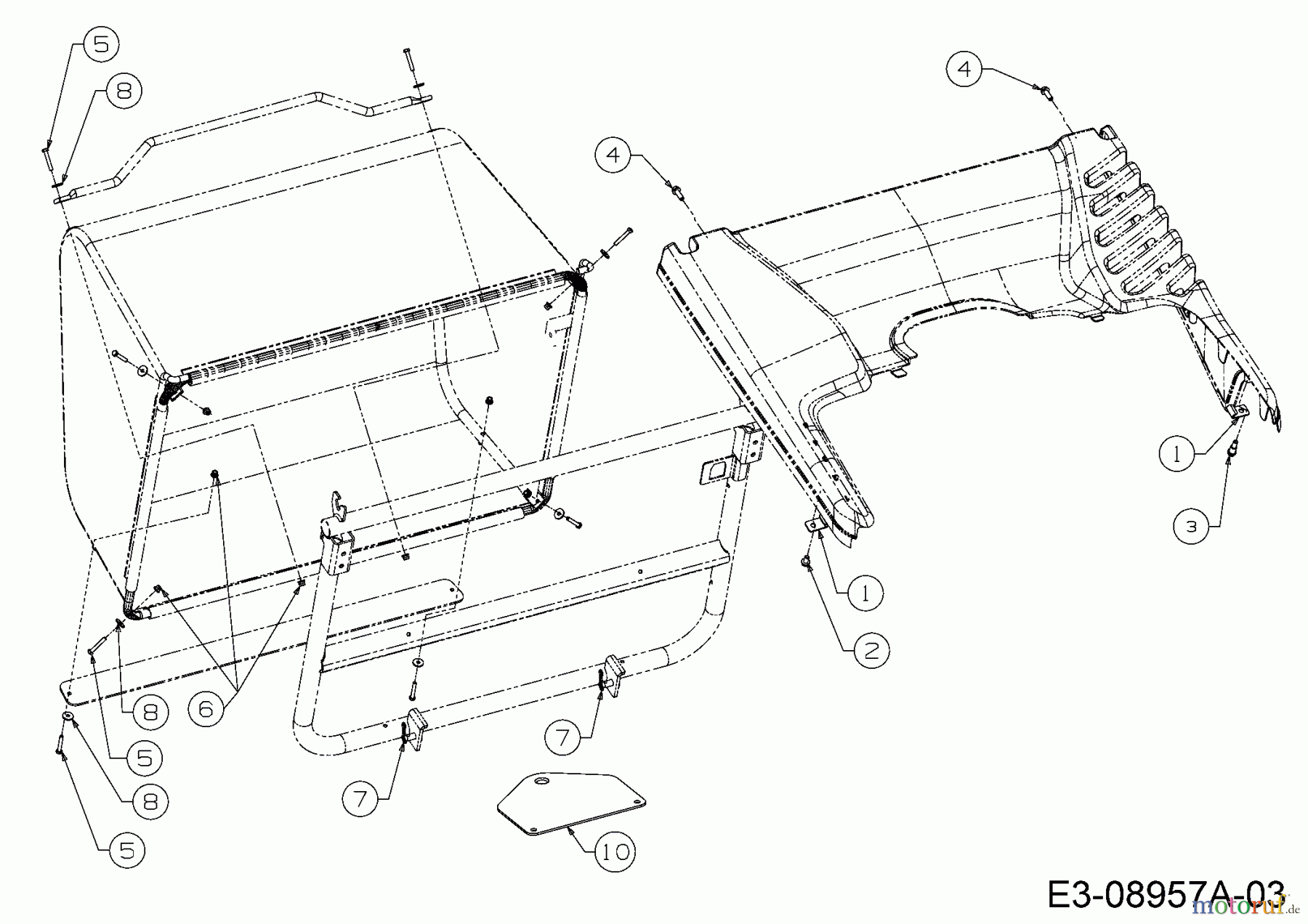 5
8
4
4
1
3
1
2
8
6
5
8
5
7
7
10
E3-08957A-03
motoruf.de