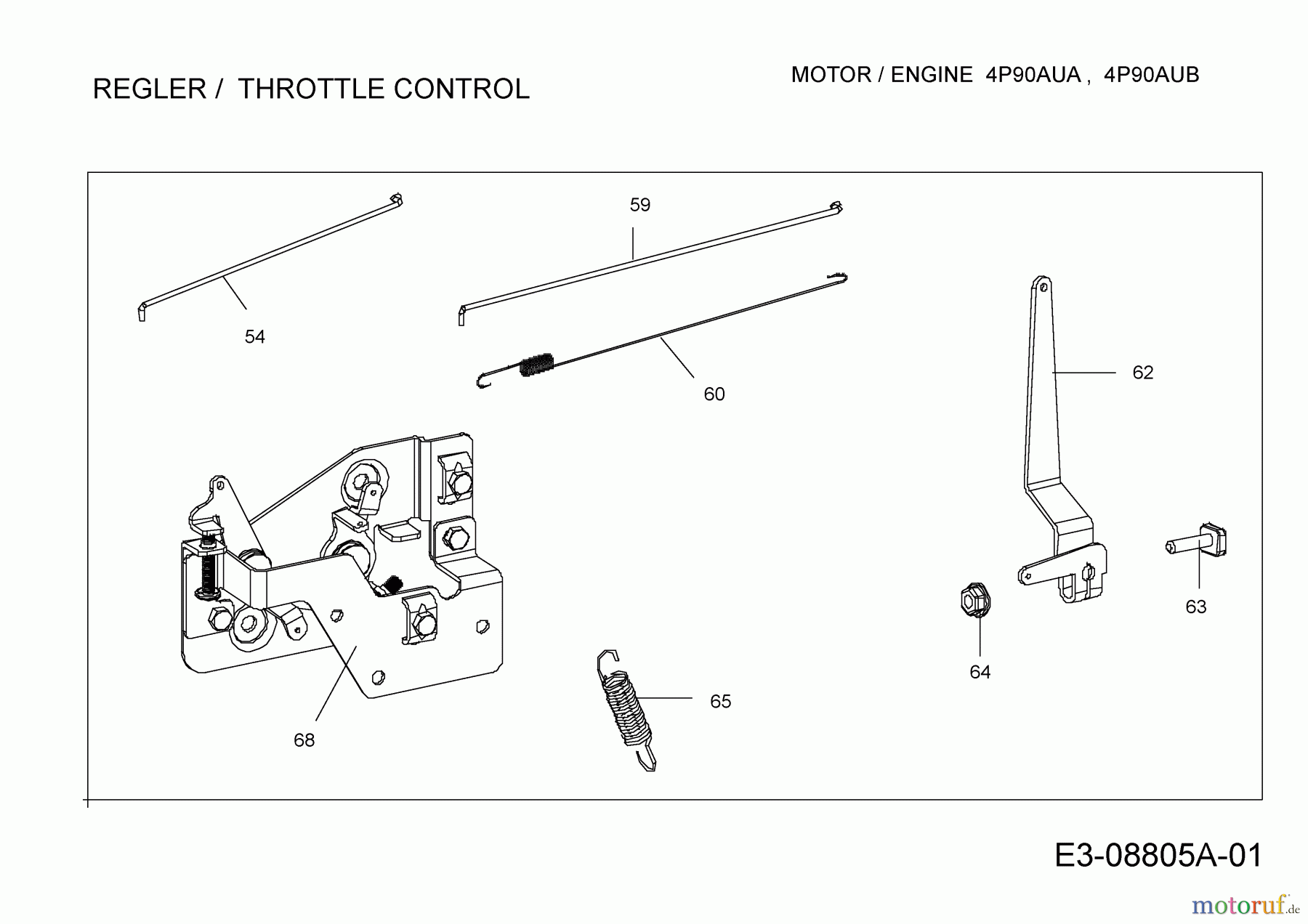 REGLER / THROTTLE CONTROL

MOTOR / ENGINE 4P90AUA , 4P90AUB

59

54

60

62

63

64

65

68

E3-08805A-01

motoruf.de