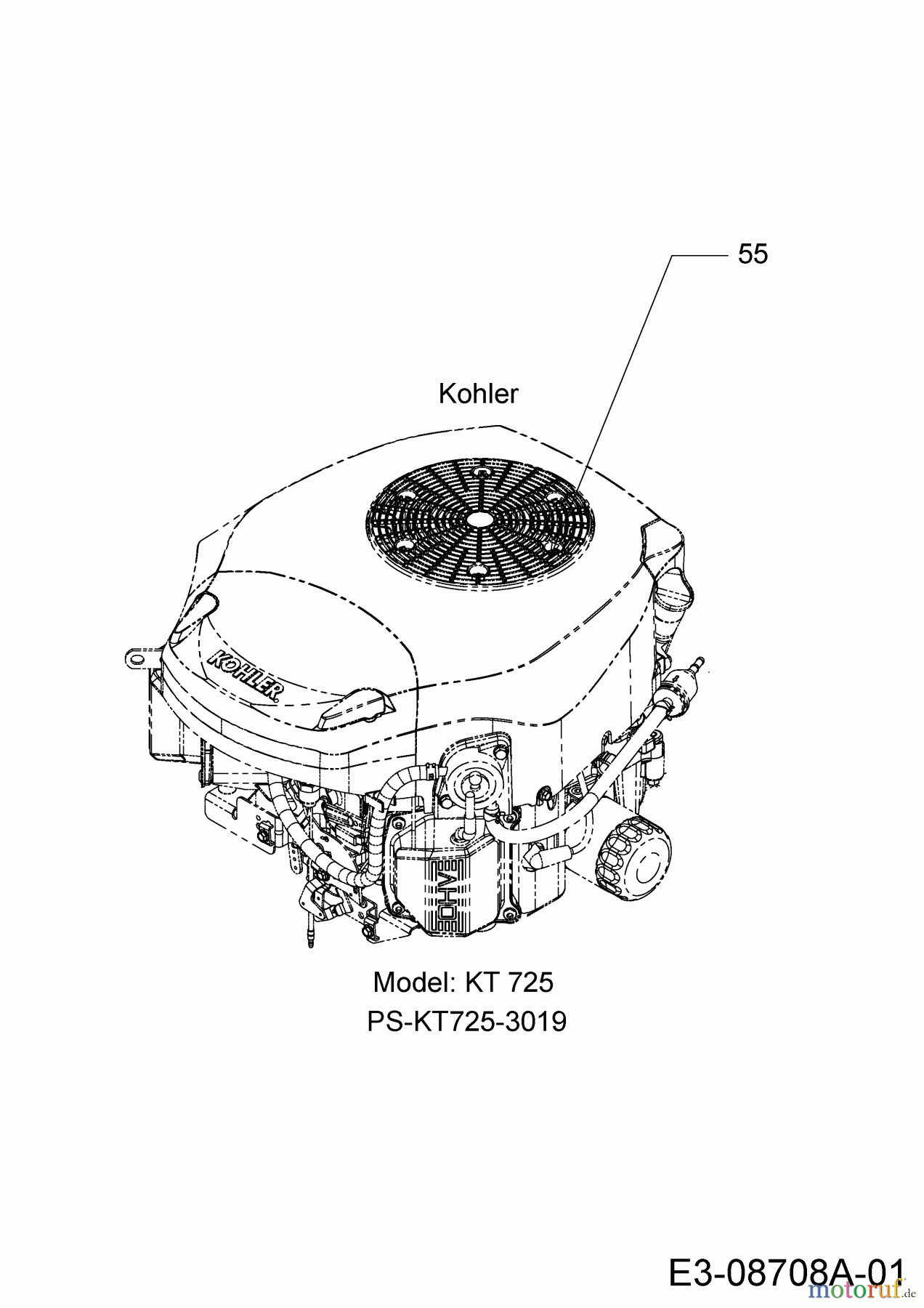 55

Kohler

KOHLER

OHV

Model: KT 725
PS-KT725-3019

E3-08708A-01

motoruf.de