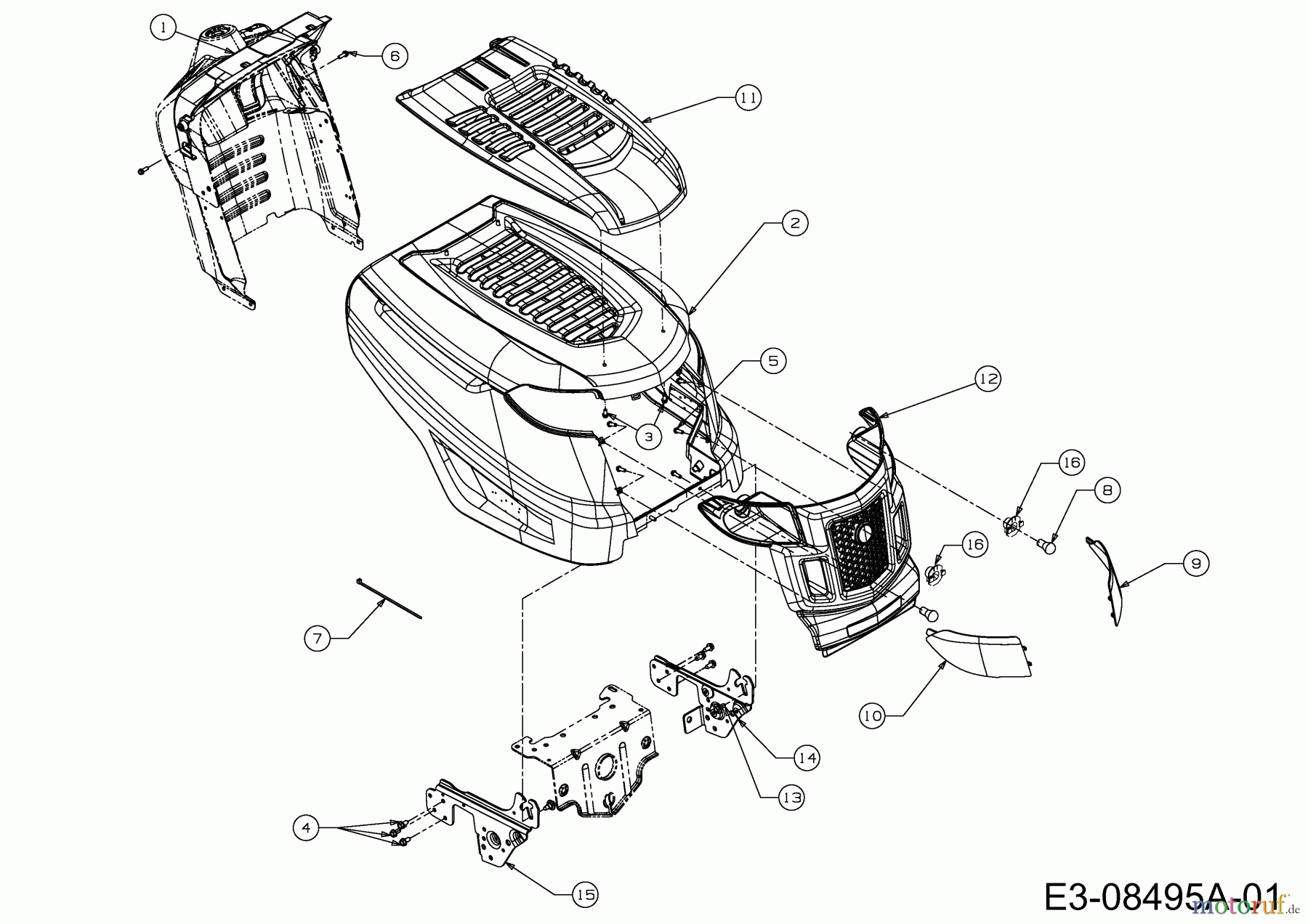 1
6
11
2
5
12
3
16
8
16
9
7
10
14
13
4
15
E3-08495A-01
motoruf.de