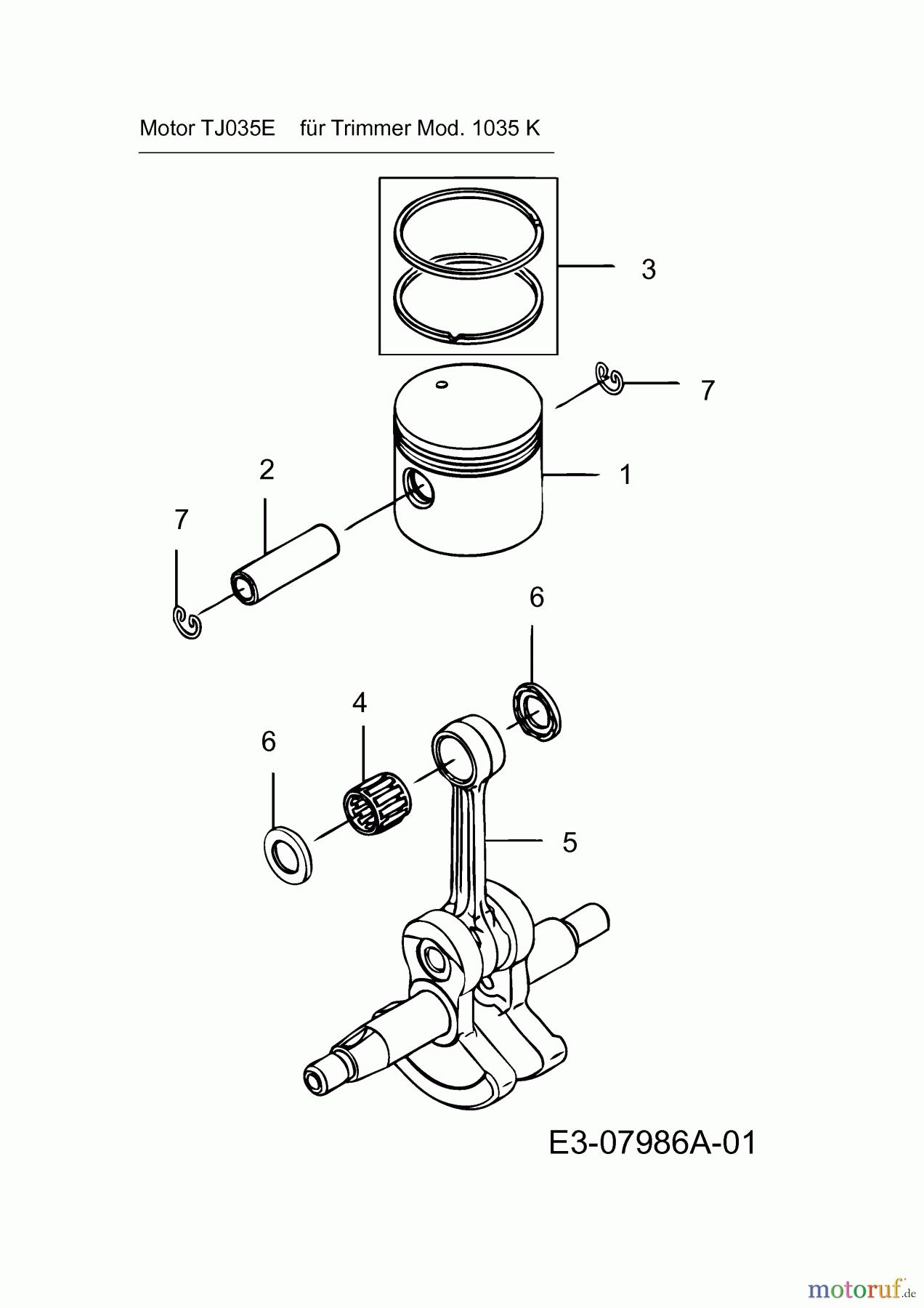 Motor TJ035E für Trimmer Mod. 1035 K

3

7

2

1

7

6

4

6

5

E3-07986A-01

motoruf.de