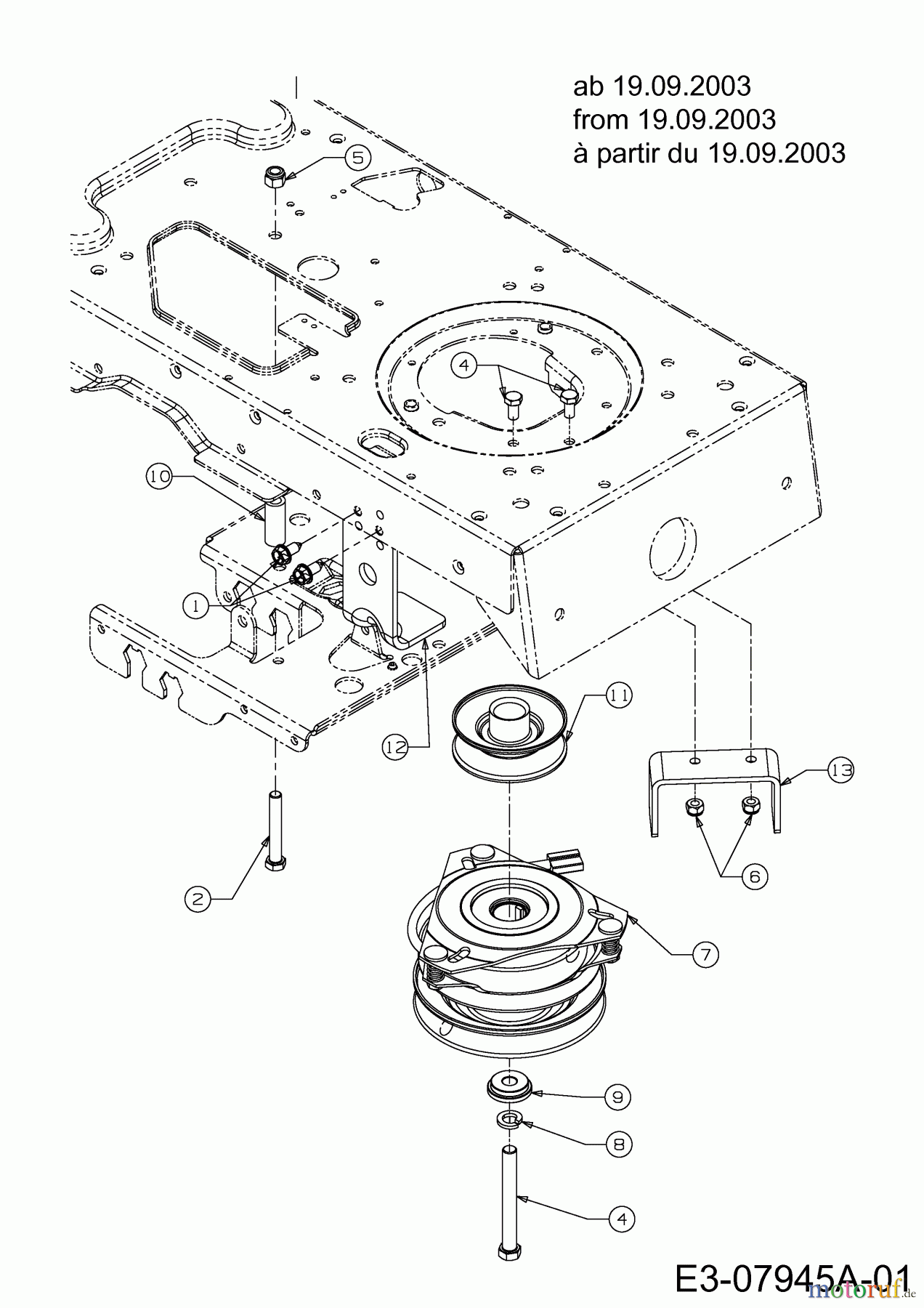 ab 19.09.2003
from 19.09.2003
à partir du 19.09.2003

5
4
10
1
11
12
13
6
2
7
9
8
4

E3-07945A-01
motoruf.de