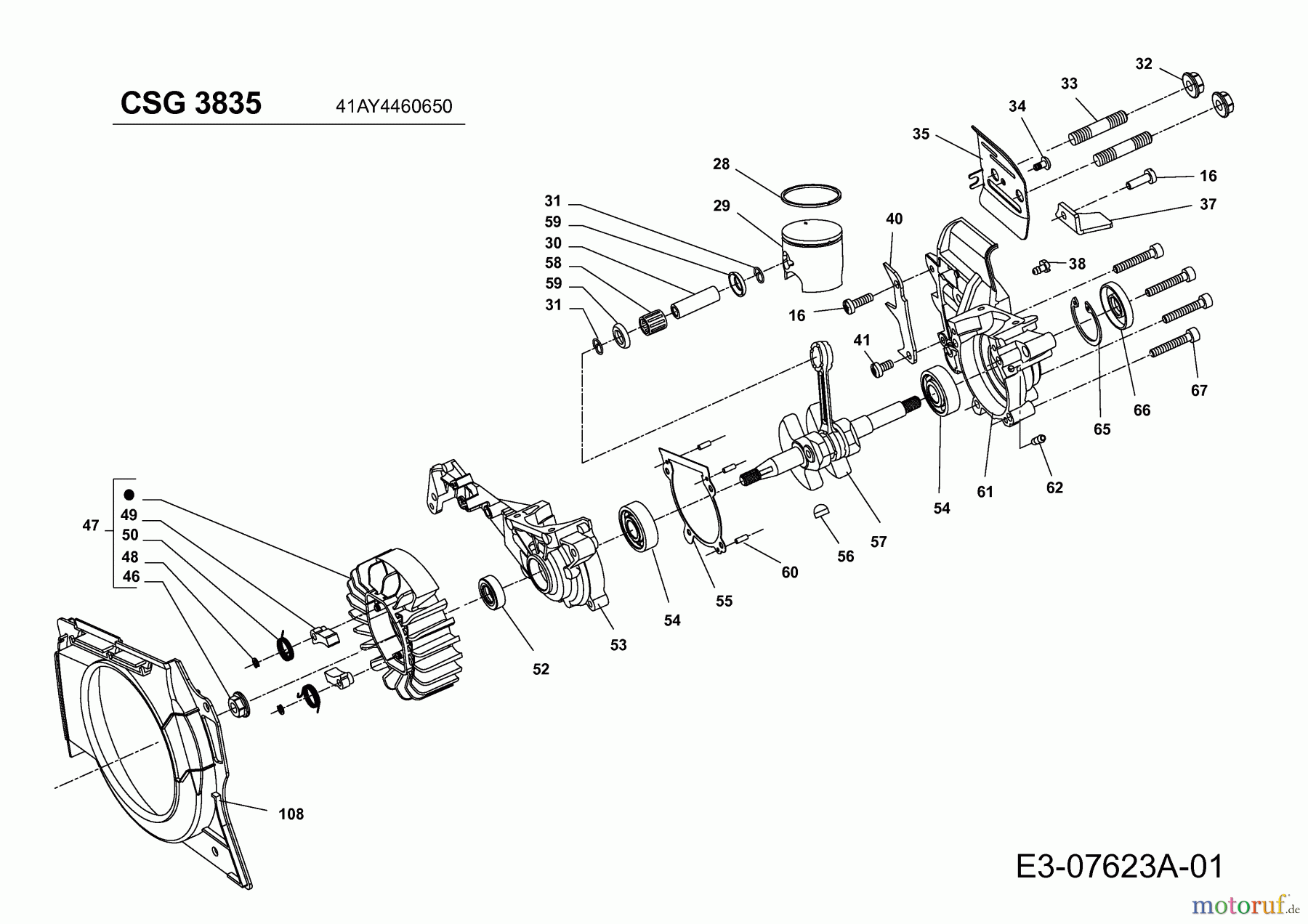 CSG 3835 41AY4460650

32
33
34
35
16
37
28
29
31
59
30
58
59
31
40
38
16
41
67
66
65
61
62
54
57
56
60
55
54
53
52
47
●
49
50
48
46
108

E3-07623A-01

motoruf.de