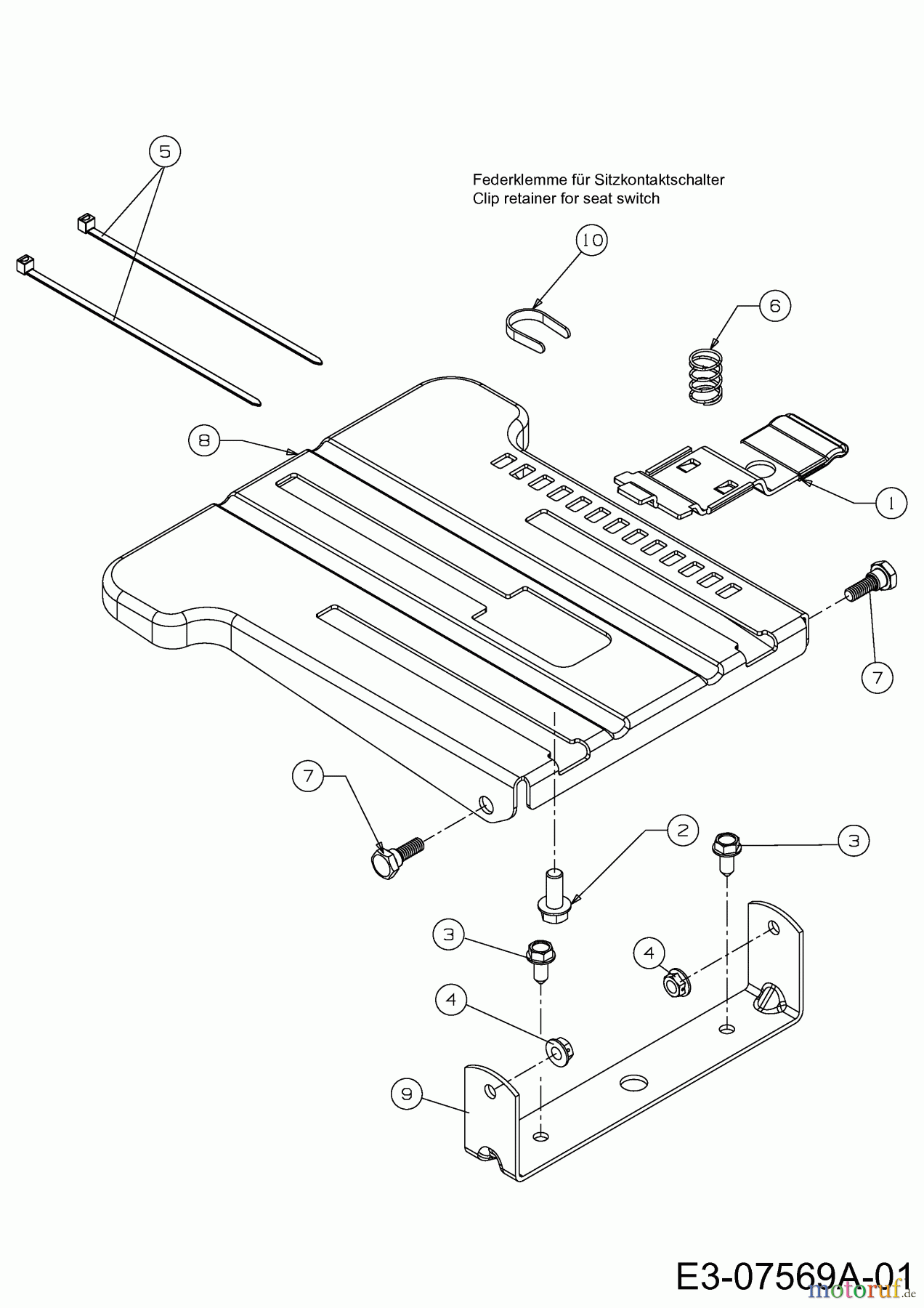 5

Federklemme für Sitzkontaktschalter
Clip retainer for seat switch

10

6

8

1

7

7

2

3

3

4

4

9

E3-07569A-01

motoruf.de