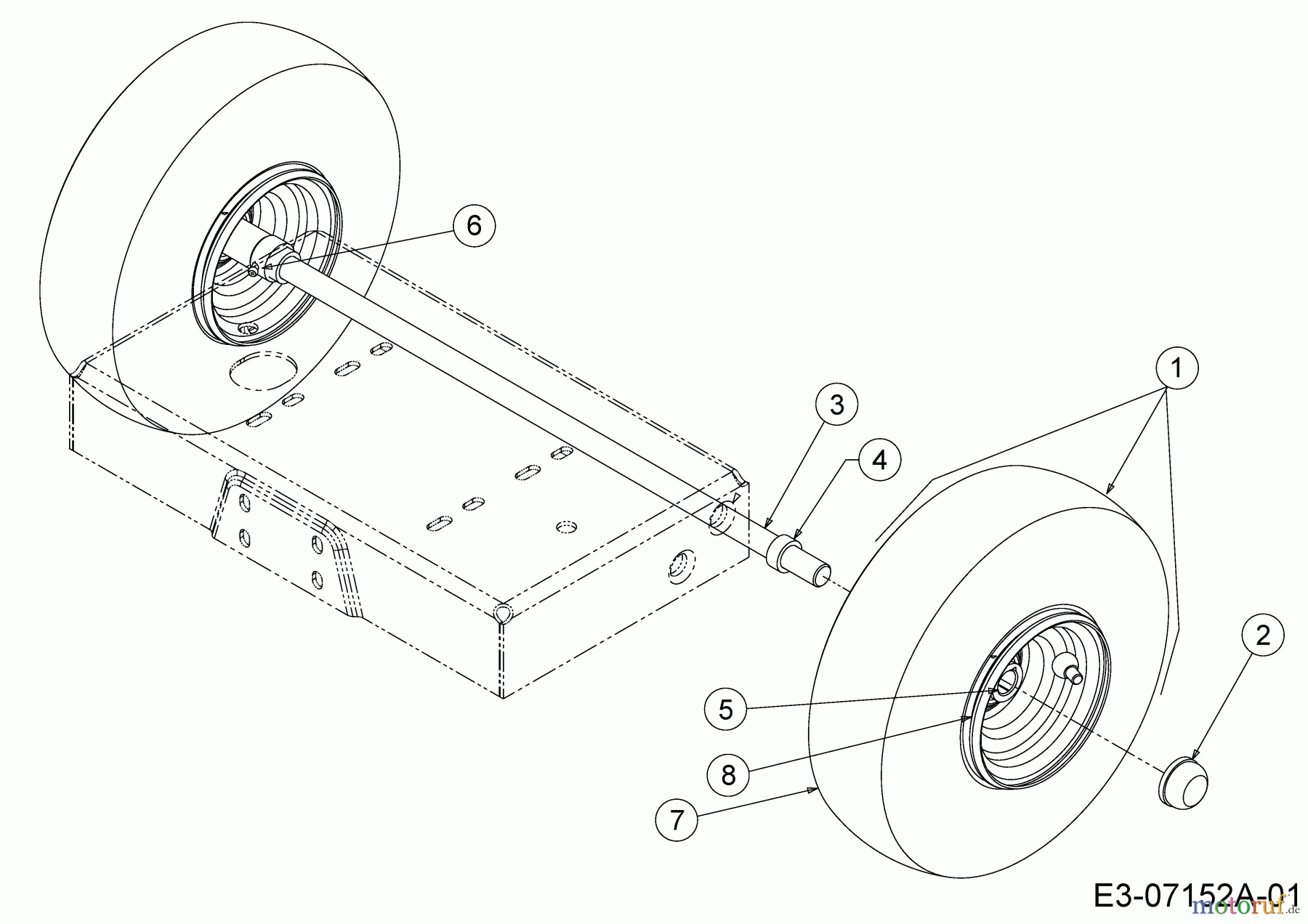 6
1
3
4
2
5
8
7
E3-07152A-01
motoruf.de