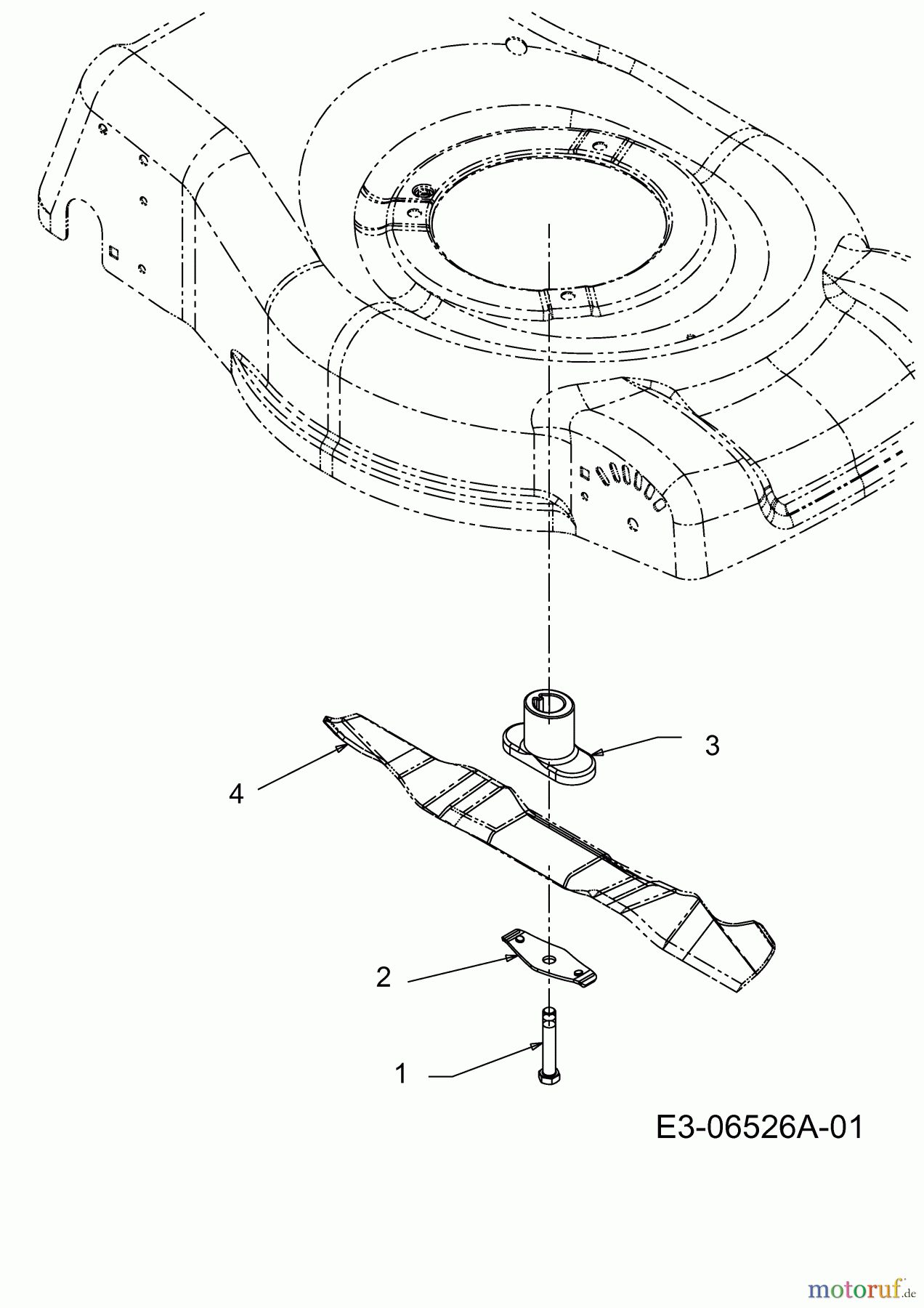 3

4

2

1

E3-06526A-01

motoruf.de