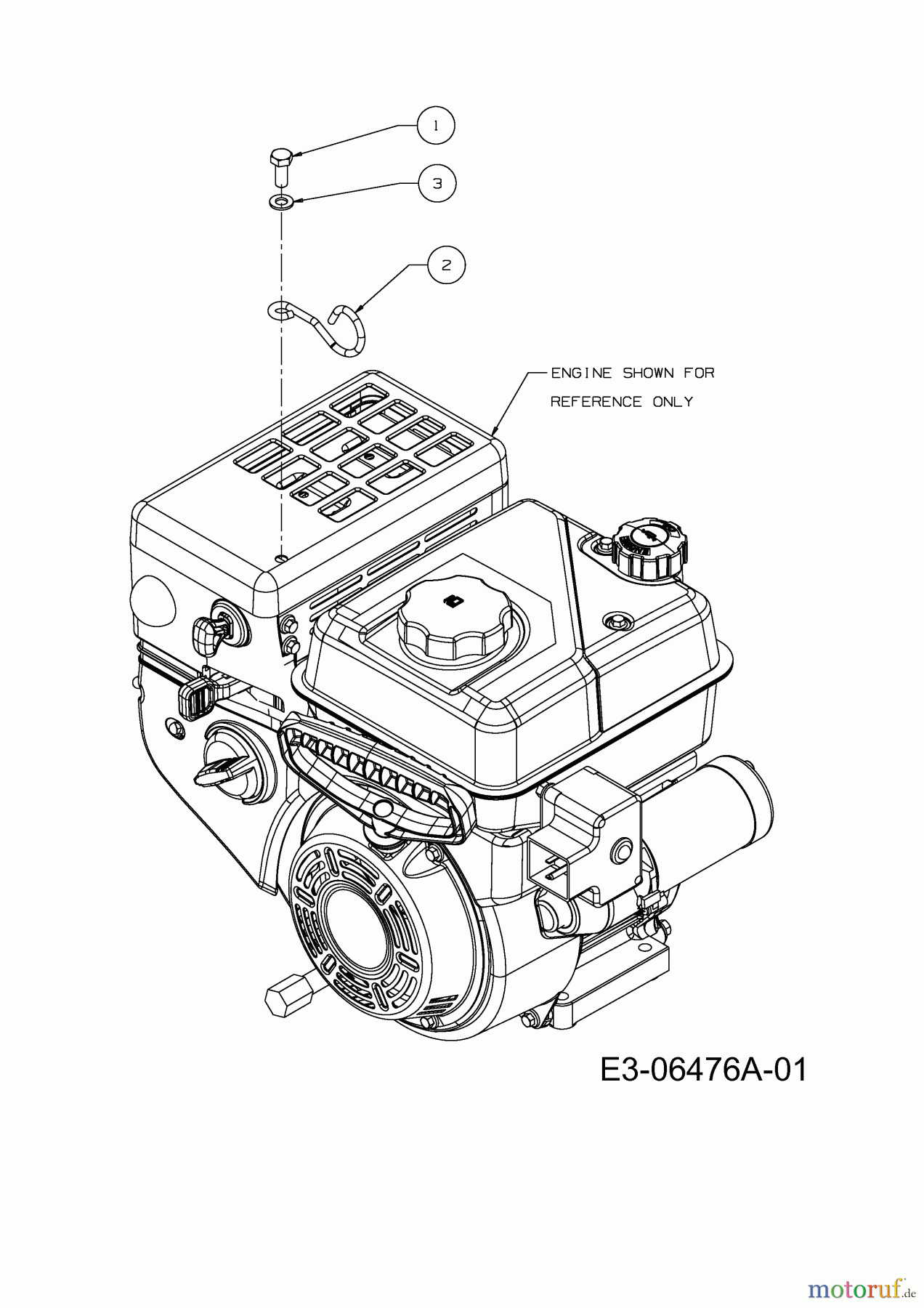 1

3

2

ENGINE SHOWN FOR REFERENCE ONLY

E3-06476A-01

motoruf.de