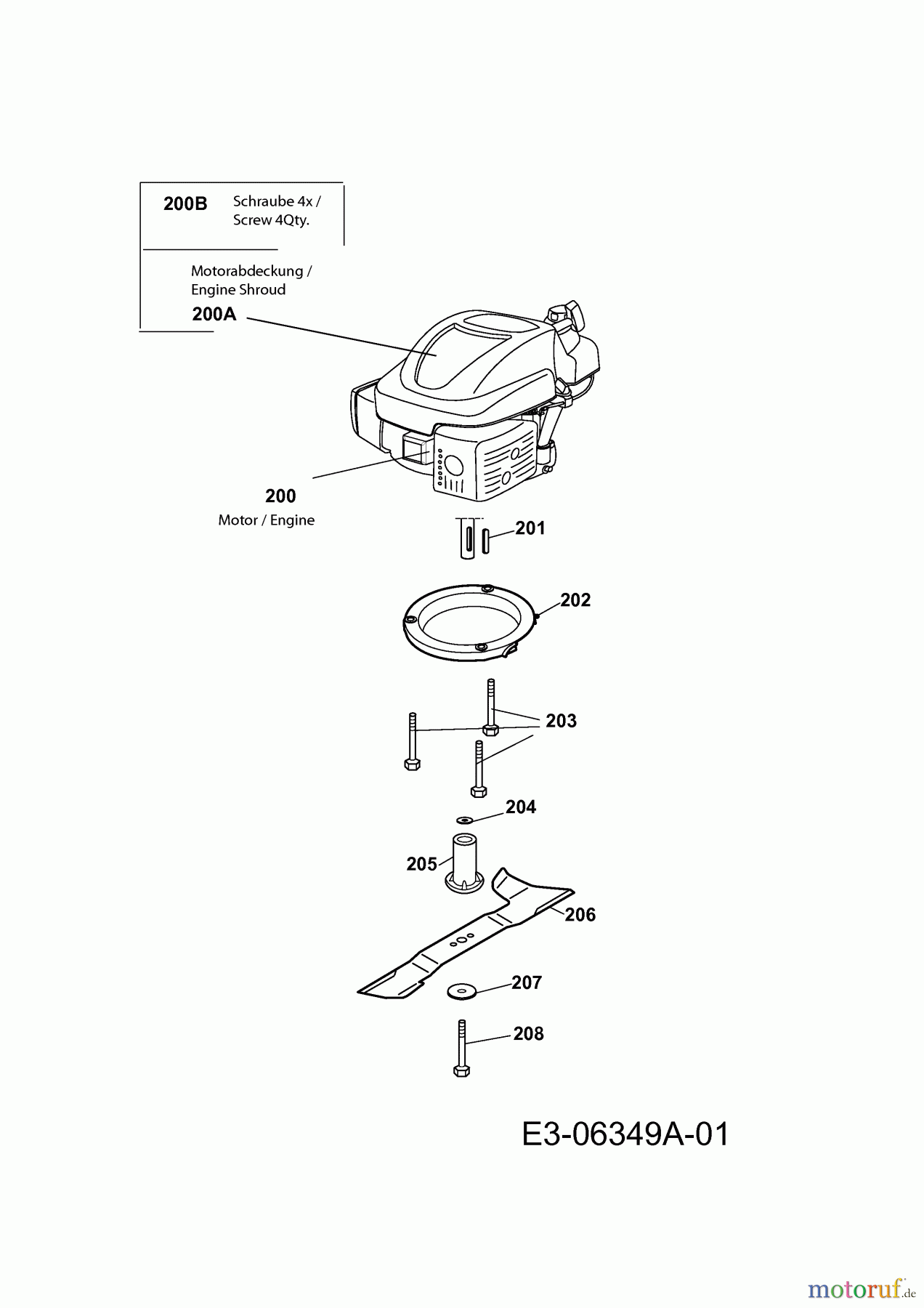 200B Schraube 4x / Screw 4Qty.

Motorabdeckung / Engine Shroud

200A

200

Motor / Engine

201

202

203

204

205

206

207

208

E3-06349A-01

motoruf.de