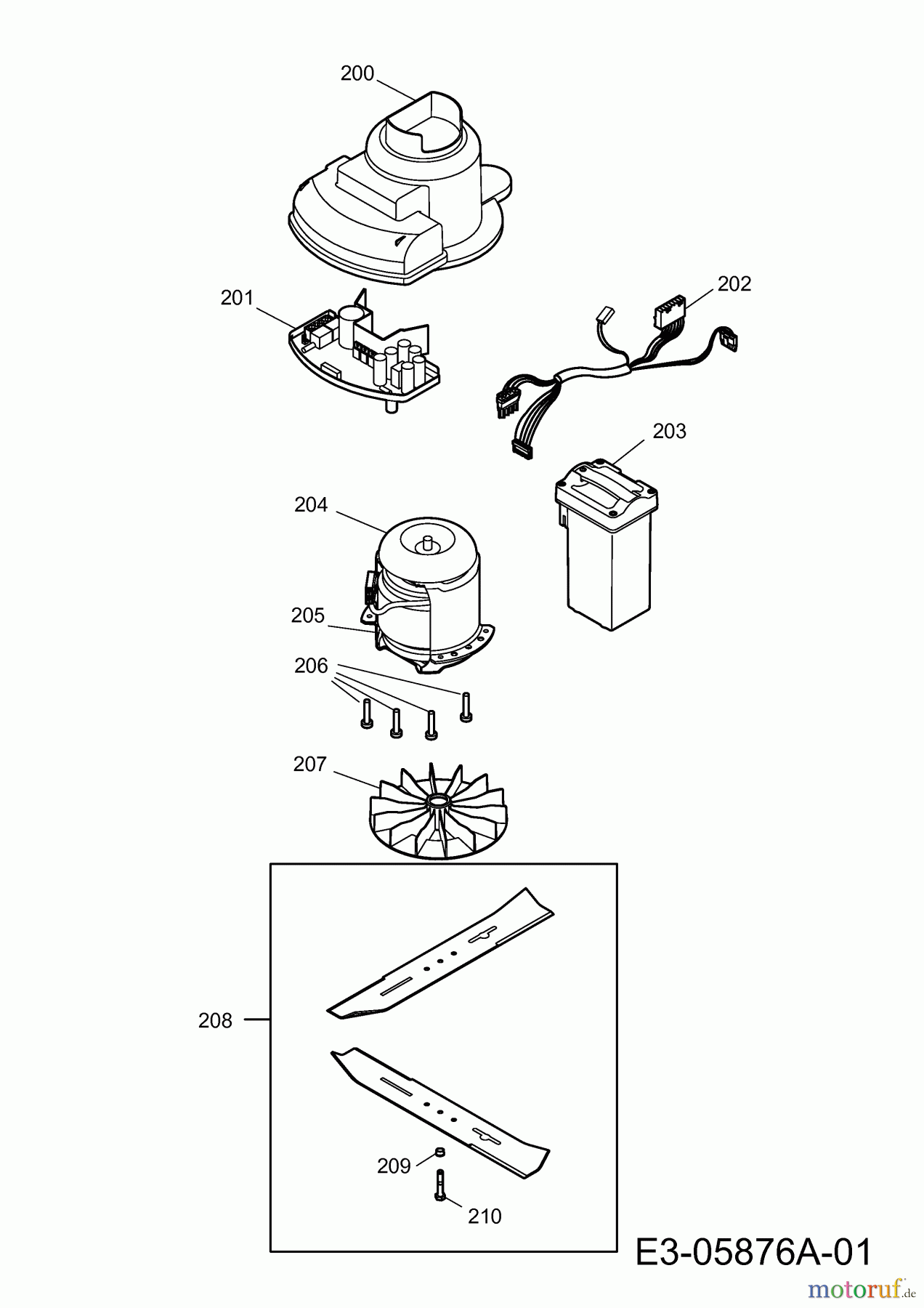 200
201
202
203
204
205
206
207
208
209
210
E3-05876A-01
motoruf.de