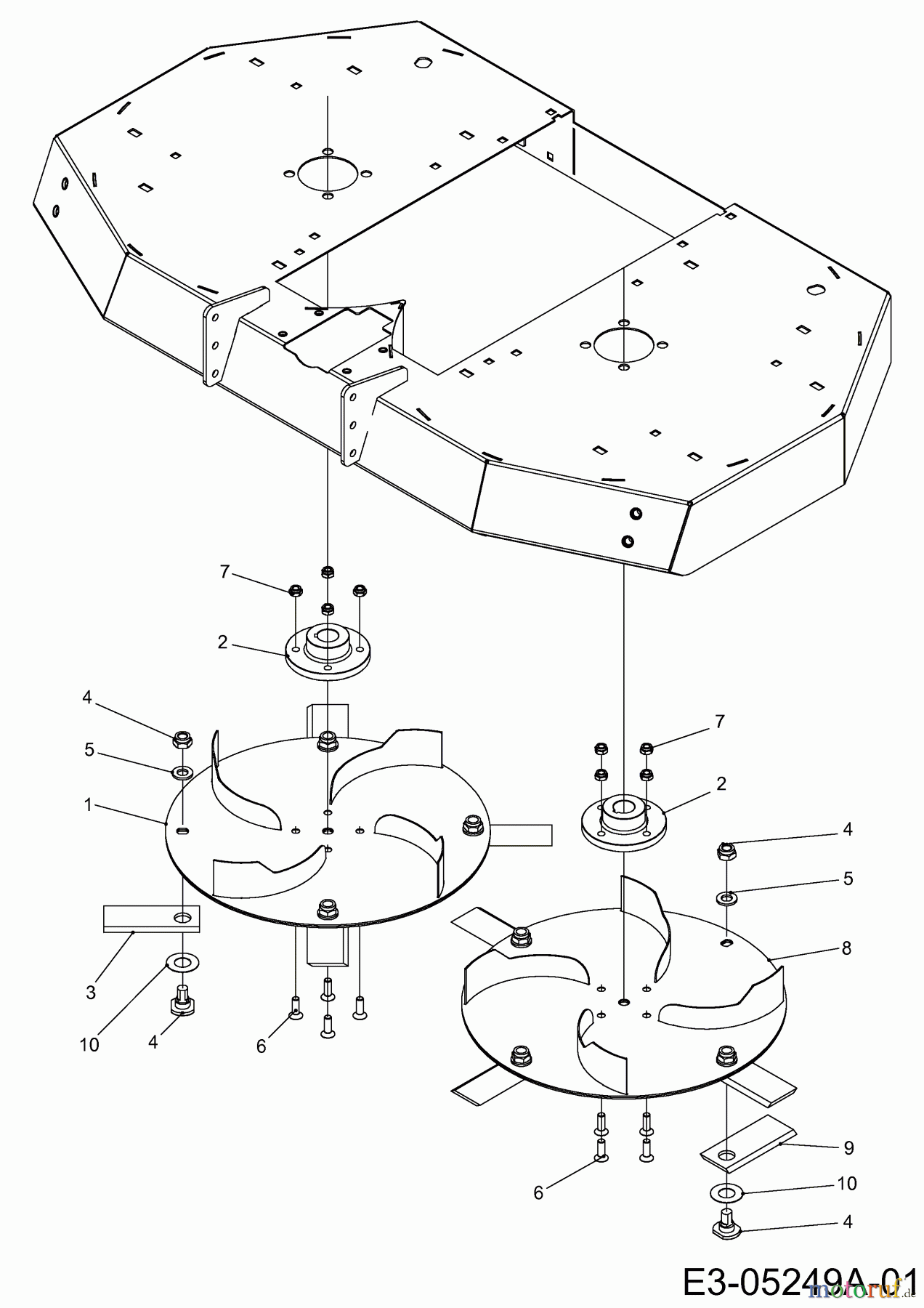 7
2
4
5
1
3
10
4
6
7
2
4
5
8
6
9
10
4
E3-05249A-01
motoruf.de