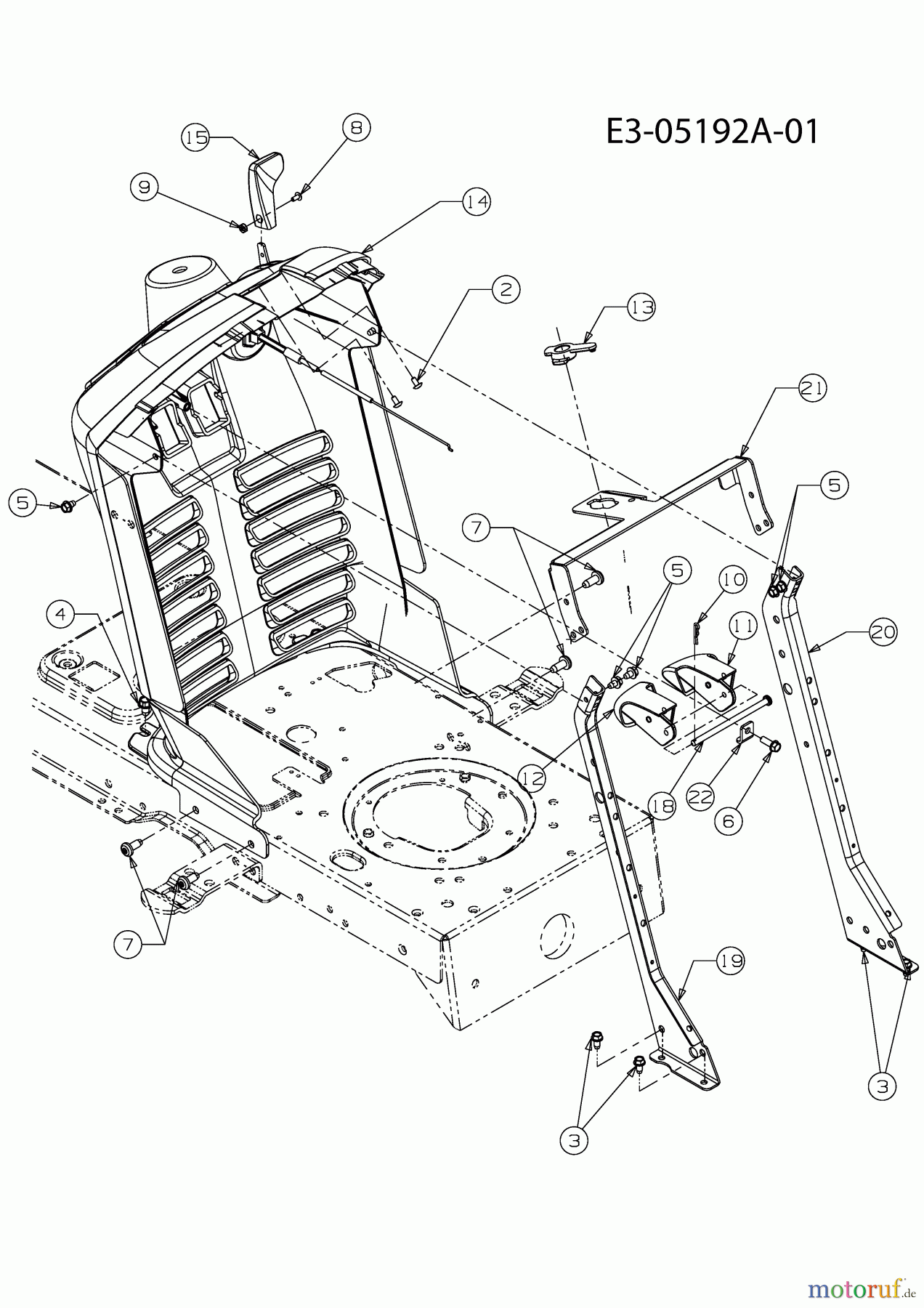 E3-05192A-01

15
8
9
14
2
13
21
5
5
7
5
10
11
20
4
12
18
22
6
7
19
3
3
motoruf.de