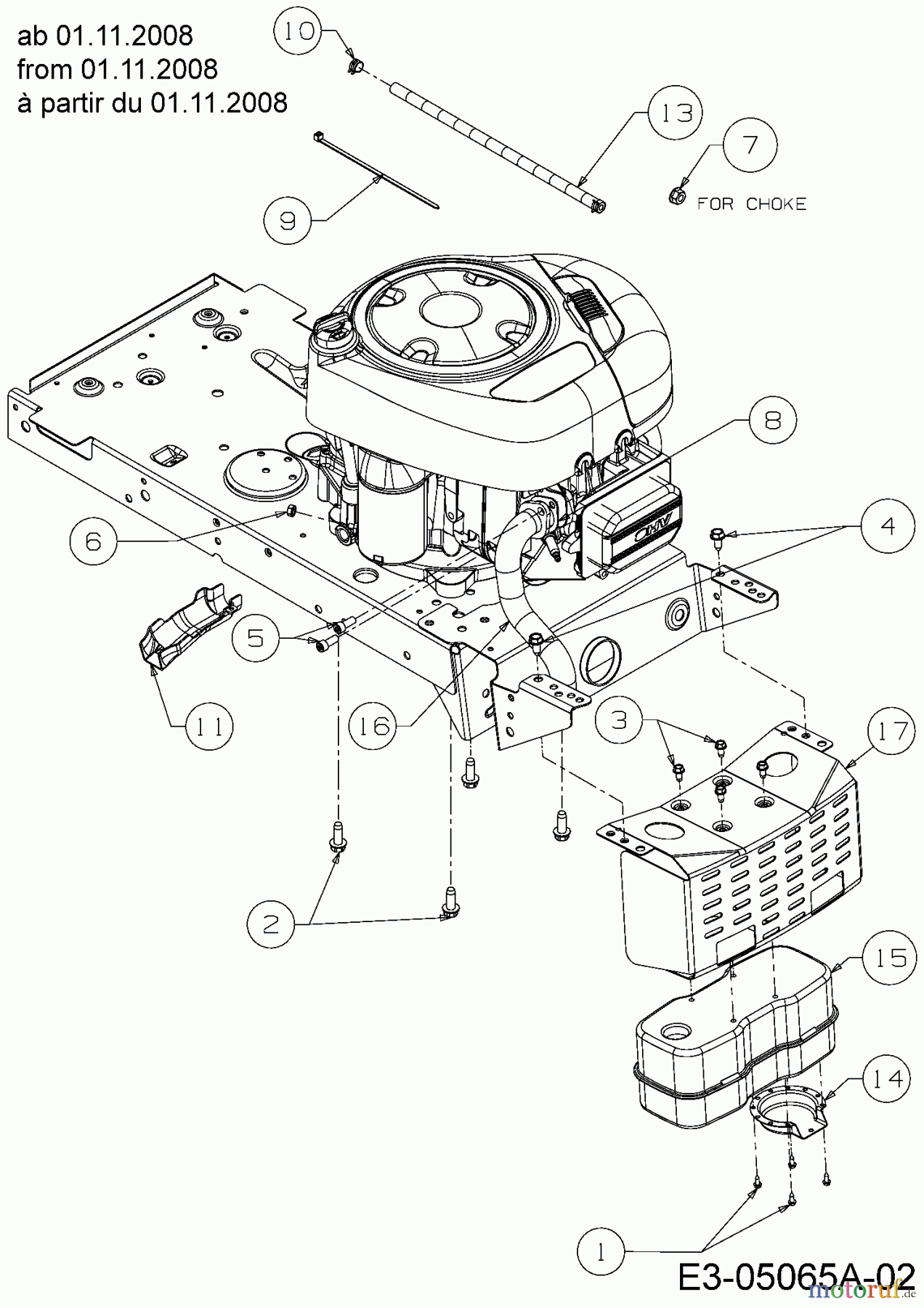 ab 01.11.2008
from 01.11.2008
à partir du 01.11.2008

10

13

7

FOR CHOKE

9

8

OHV

6

4

5

11

16

3

17

2

15

14

1

E3-05065A-02

motoruf.de