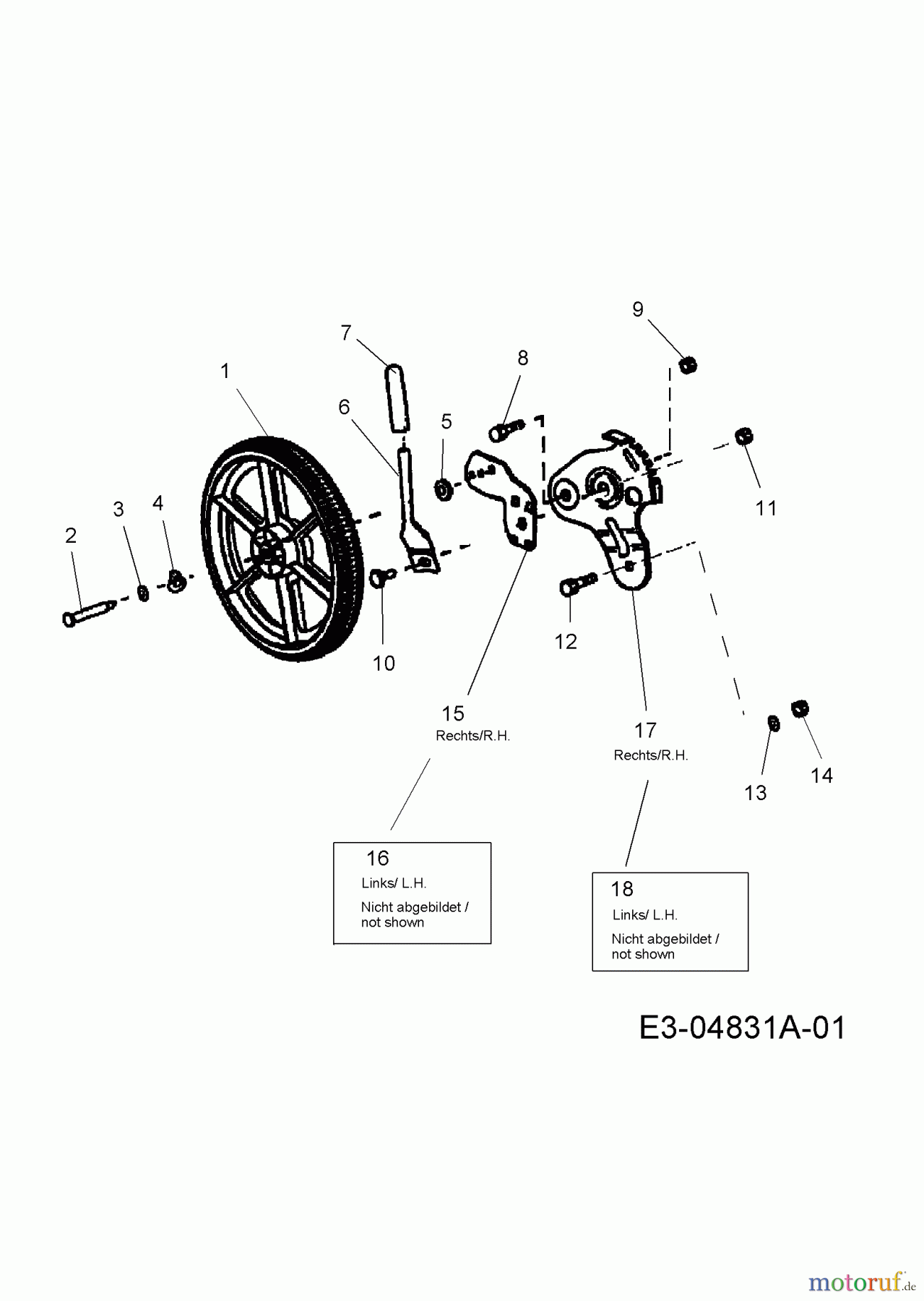 9

7

8

1

6

5

11

3

4

2

10

12

15
Rechts/R.H.

17
Rechts/R.H.

13

14

16
Links/ L.H.
Nicht abgebildet / not shown

18
Links/ L.H.
Nicht abgebildet / not shown

E3-04831A-01

motoruf.de