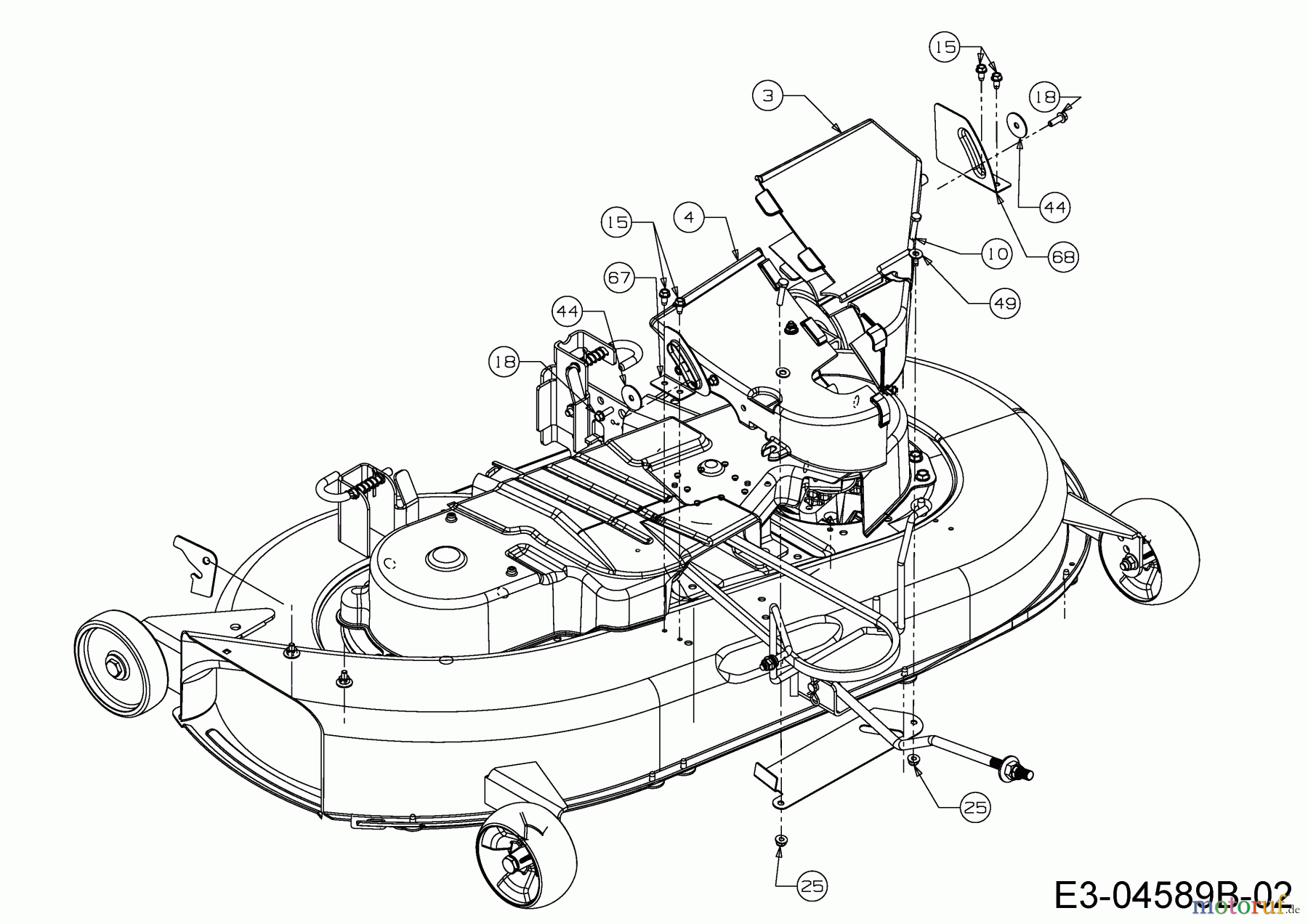 15
18
3
44
68
10
49
15
4
67
44
18
25
25
E3-04589B-02
motoruf.de