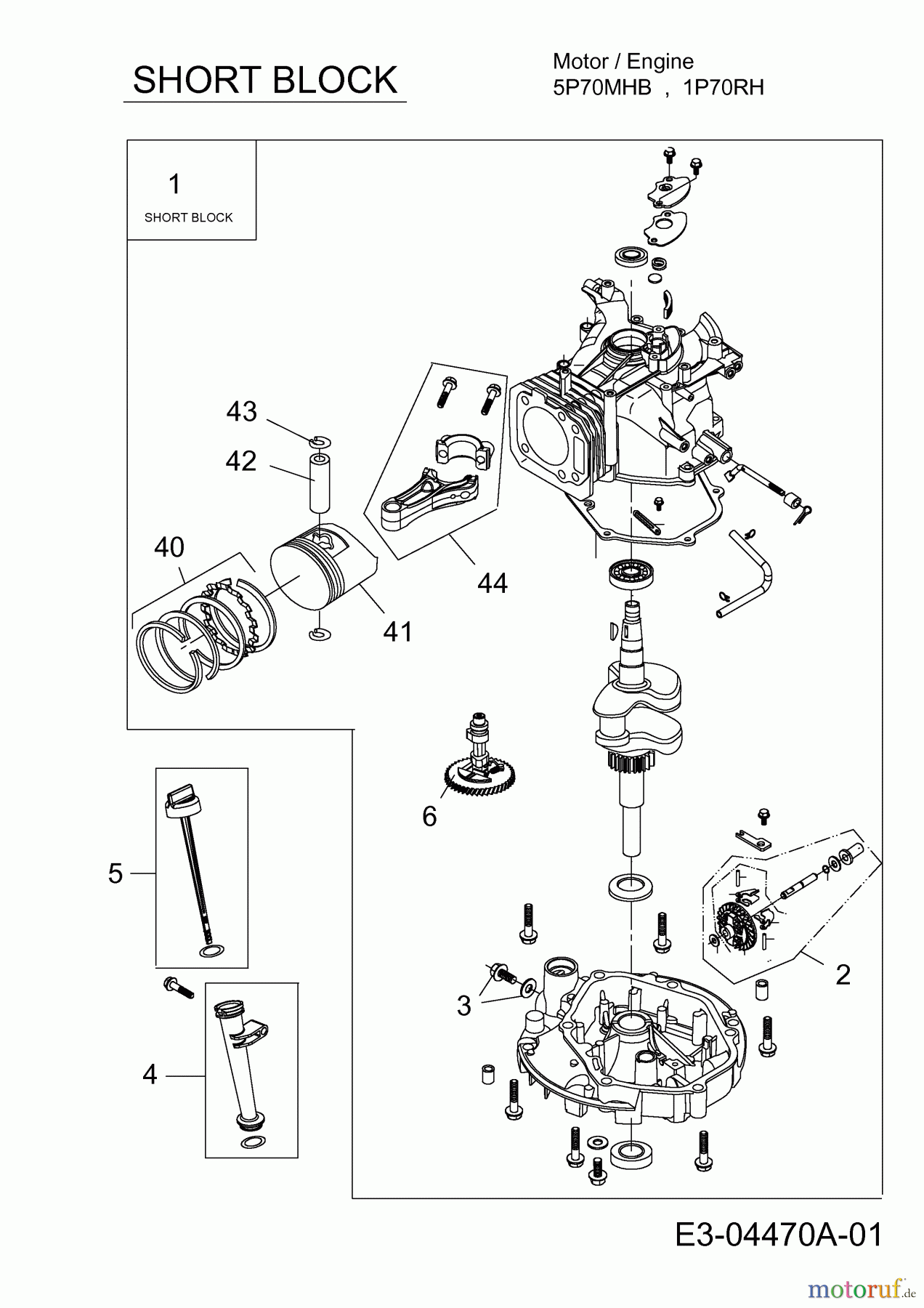 SHORT BLOCK

Motor / Engine
5P70MHB , 1P70RH

1
SHORT BLOCK

43
42
40
41
44
6
5
4
3
2

E3-04470A-01

motoruf.de