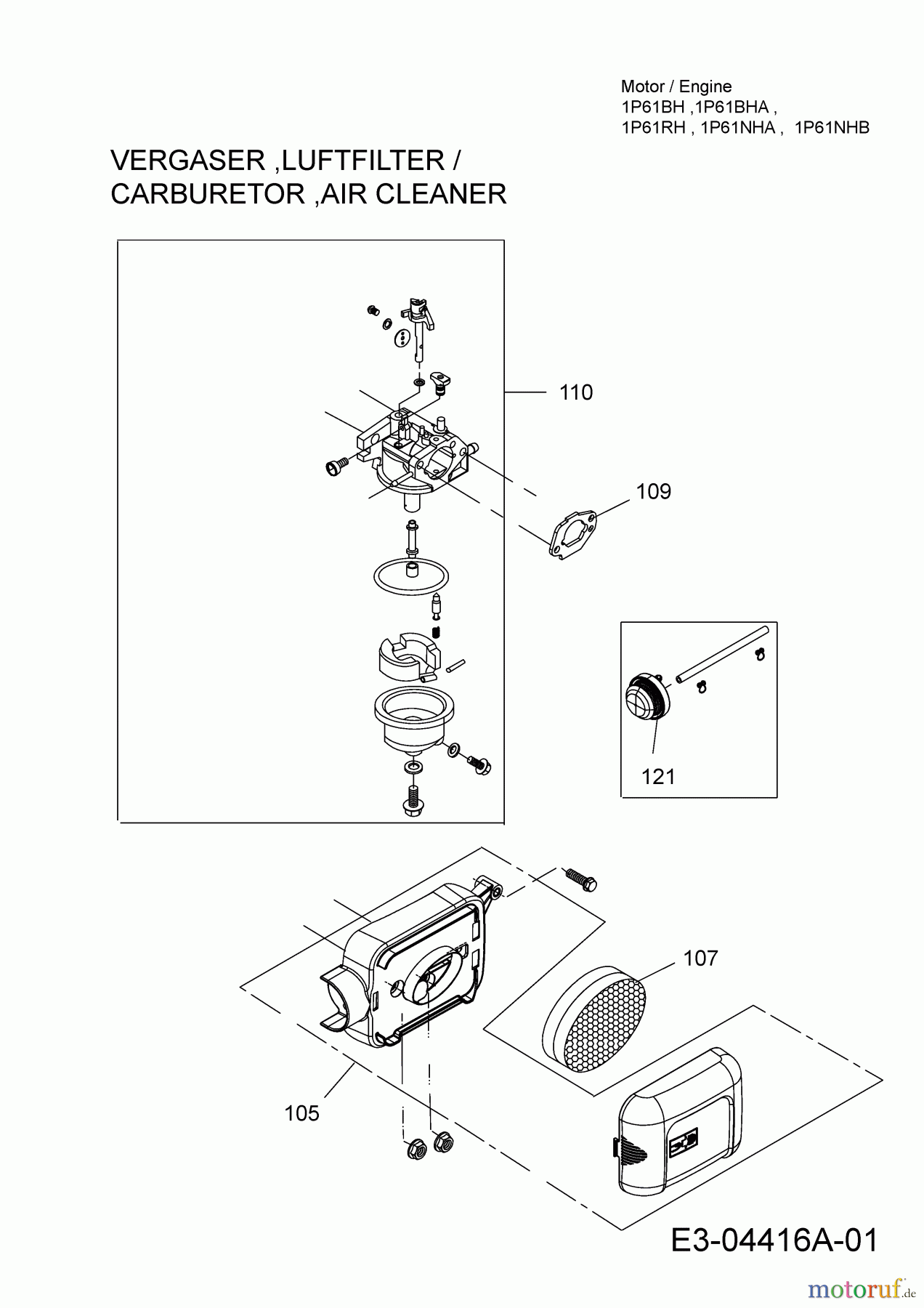 Motor / Engine
1P61BH ,1P61BHA ,
1P61RH , 1P61NHA , 1P61NHB

VERGASER ,LUFTFILTER /
CARBURETOR ,AIR CLEANER

110

109

121

107

105

E3-04416A-01

motoruf.de