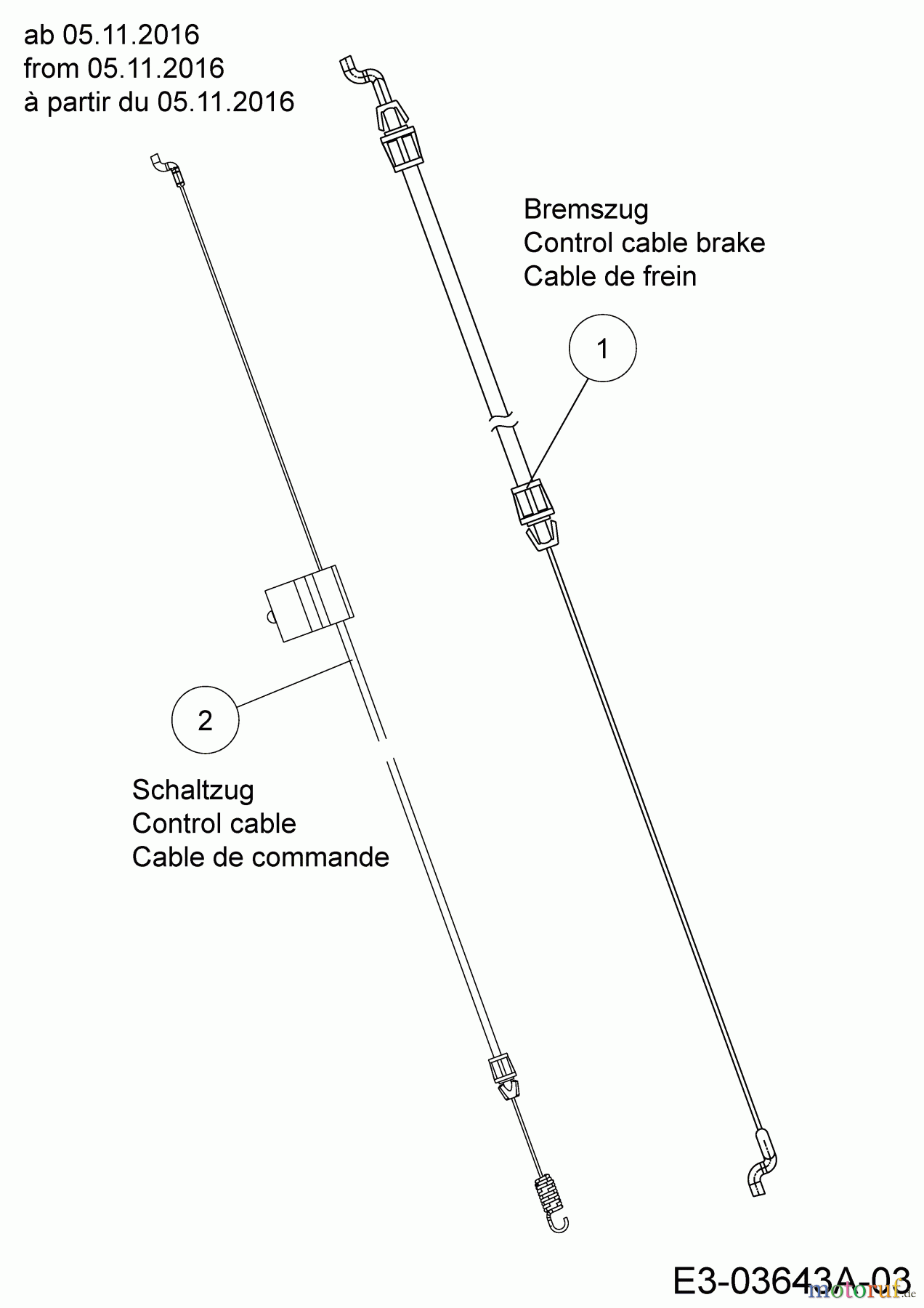 ab 05.11.2016
from 05.11.2016
à partir du 05.11.2016

Bremszug
Control cable brake
Cable de frein

1

2

Schaltzug
Control cable
Cable de commande

E3-03643A-03

motoruf.de