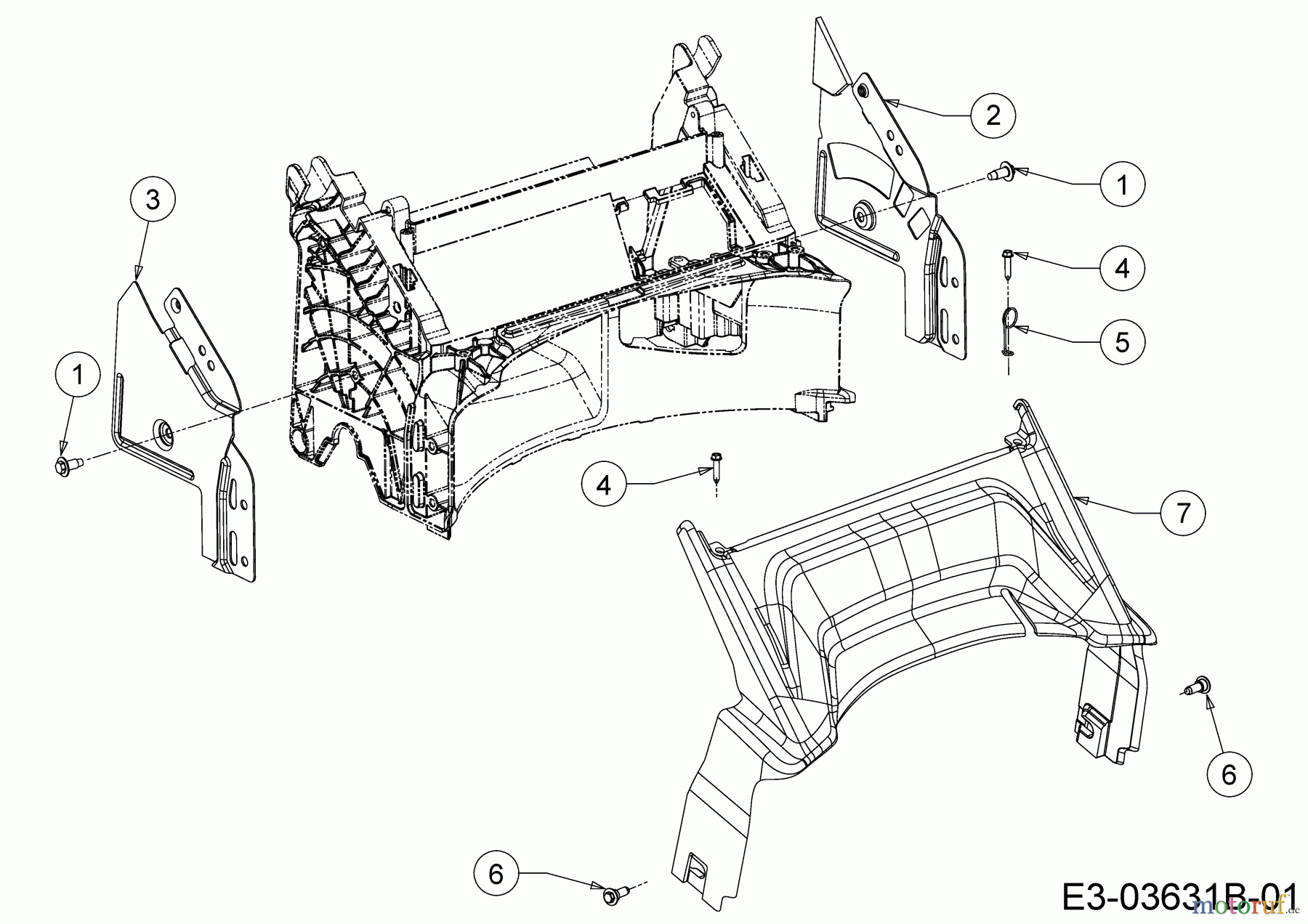 2

1

3

4

5

1

4

7

6

6

E3-03631B-01

motoruf.de