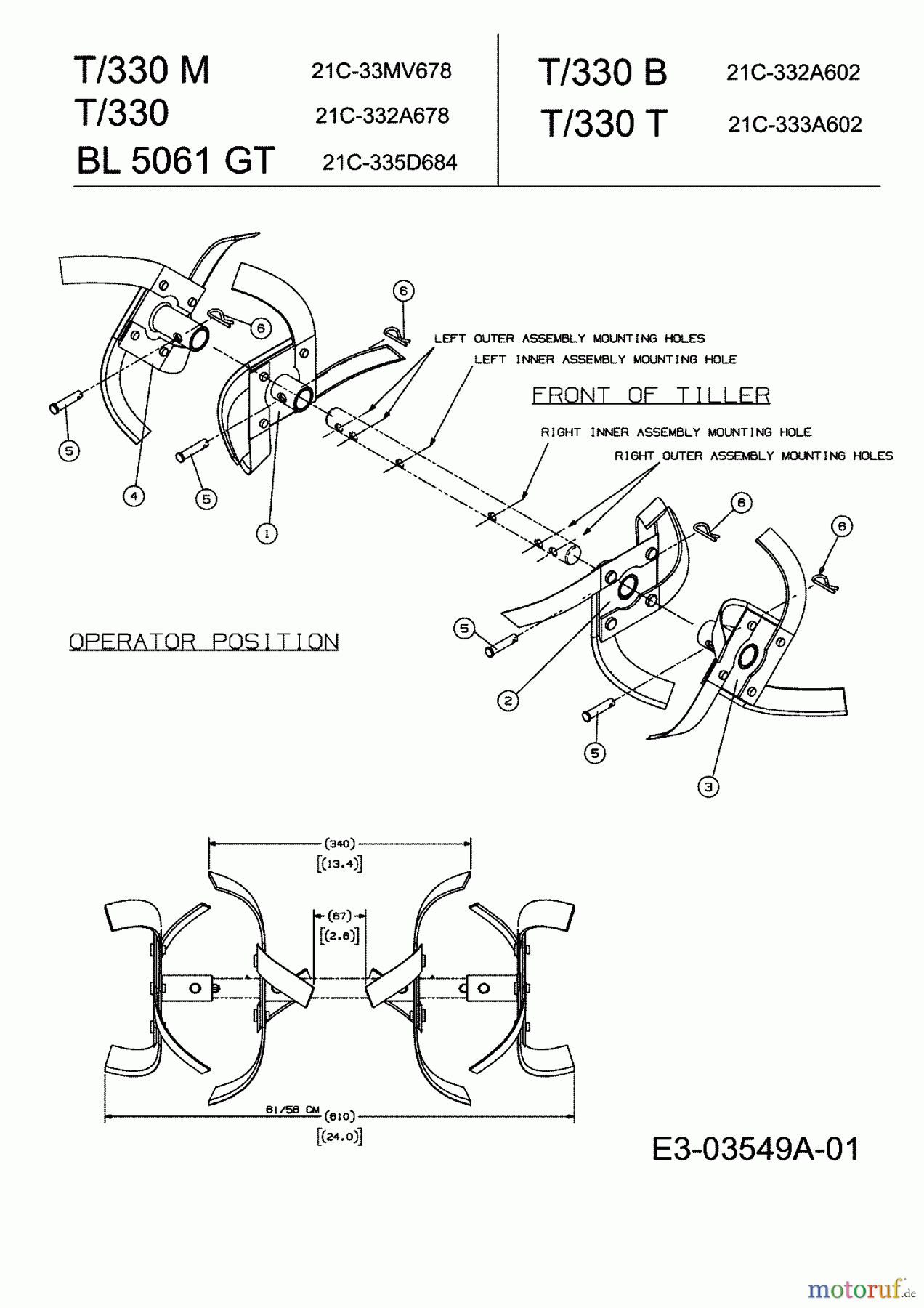 T/330 M 21C-33MV678
T/330 21C-332A678
BL 5061 GT 21C-335D684

T/330 B 21C-332A602
T/330 T 21C-333A602

6
6
LEFT OUTER ASSEMBLY MOUNTING HOLES
LEFT INNER ASSEMBLY MOUNTING HOLE
FRONT OF TILLER
RIGHT INNER ASSEMBLY MOUNTING HOLE
RIGHT OUTER ASSEMBLY MOUNTING HOLES
5
4
5
1
6
6
OPERATOR POSITION
5
2
5
3

(340)
[(13.4)]
(67)
[(2.6)]
61/56 CM (610)
[(24.0)]

E3-03549A-01

motoruf.de