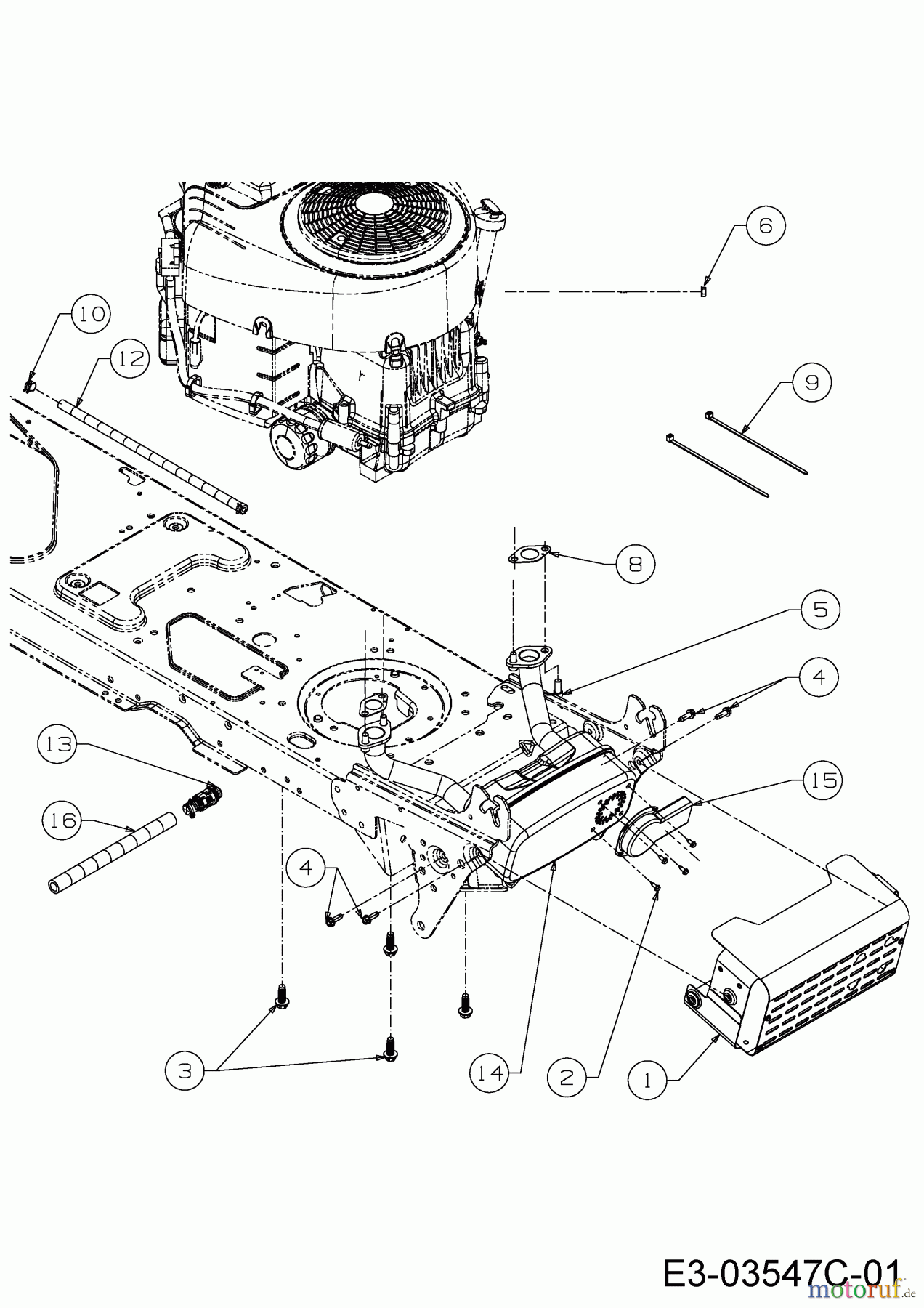 6

10

12

9

8

5

4

13

15

16

4

3

14

2

1

E3-03547C-01

motoruf.de