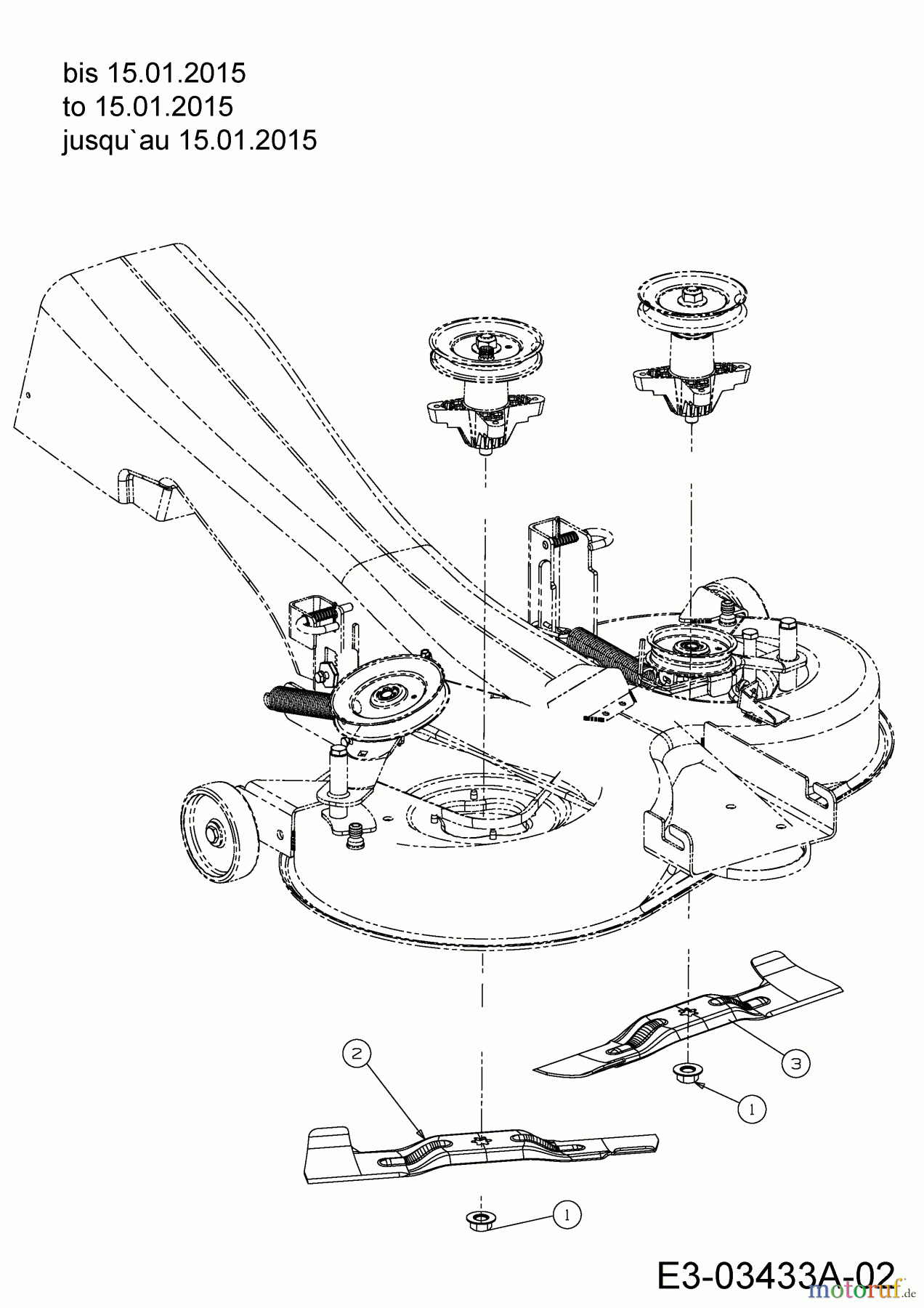 bis 15.01.2015
to 15.01.2015
jusqu`au 15.01.2015

2

3

1

1

E3-03433A-02

motoruf.de