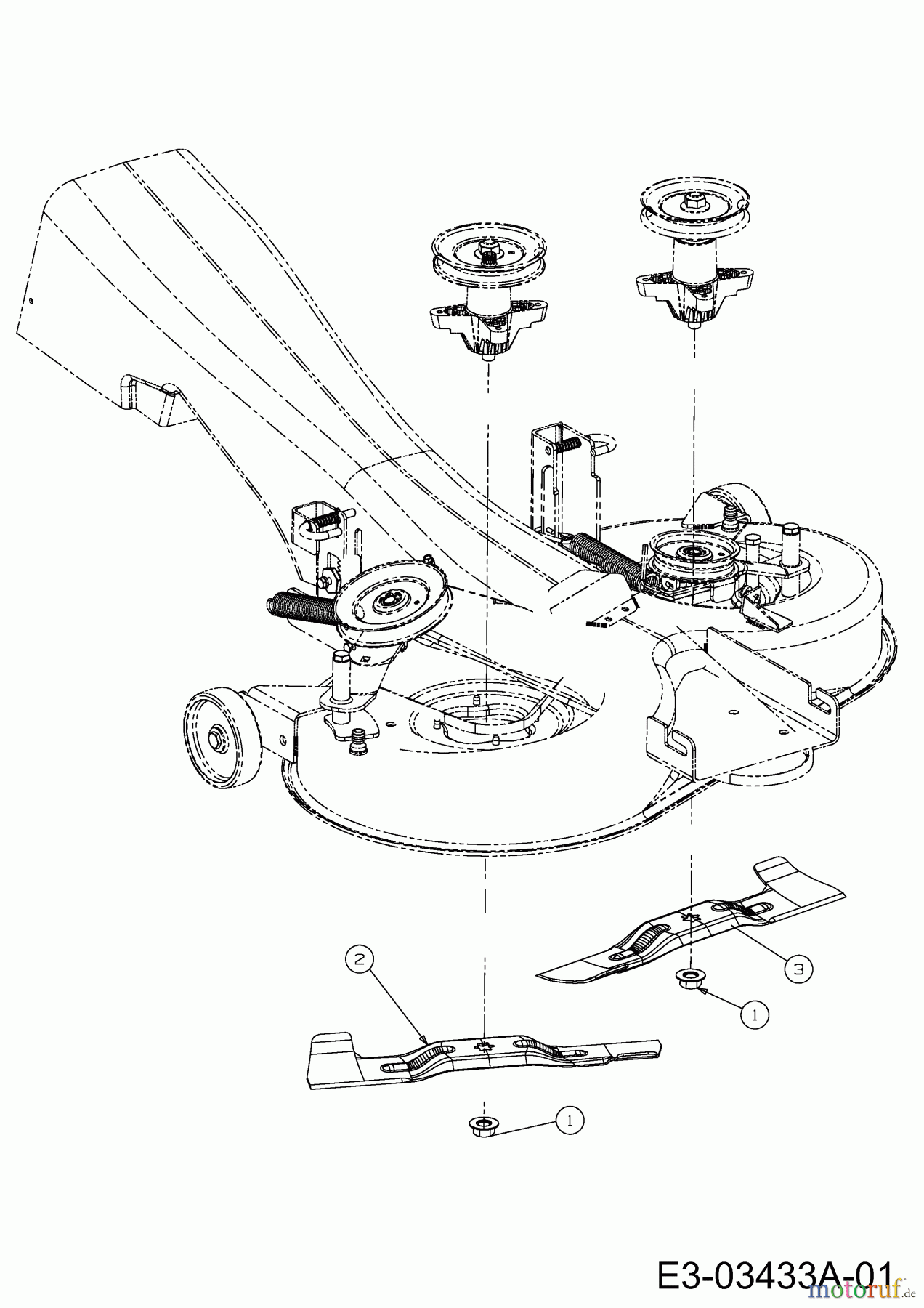 2

3

1

1

E3-03433A-01

motoruf.de