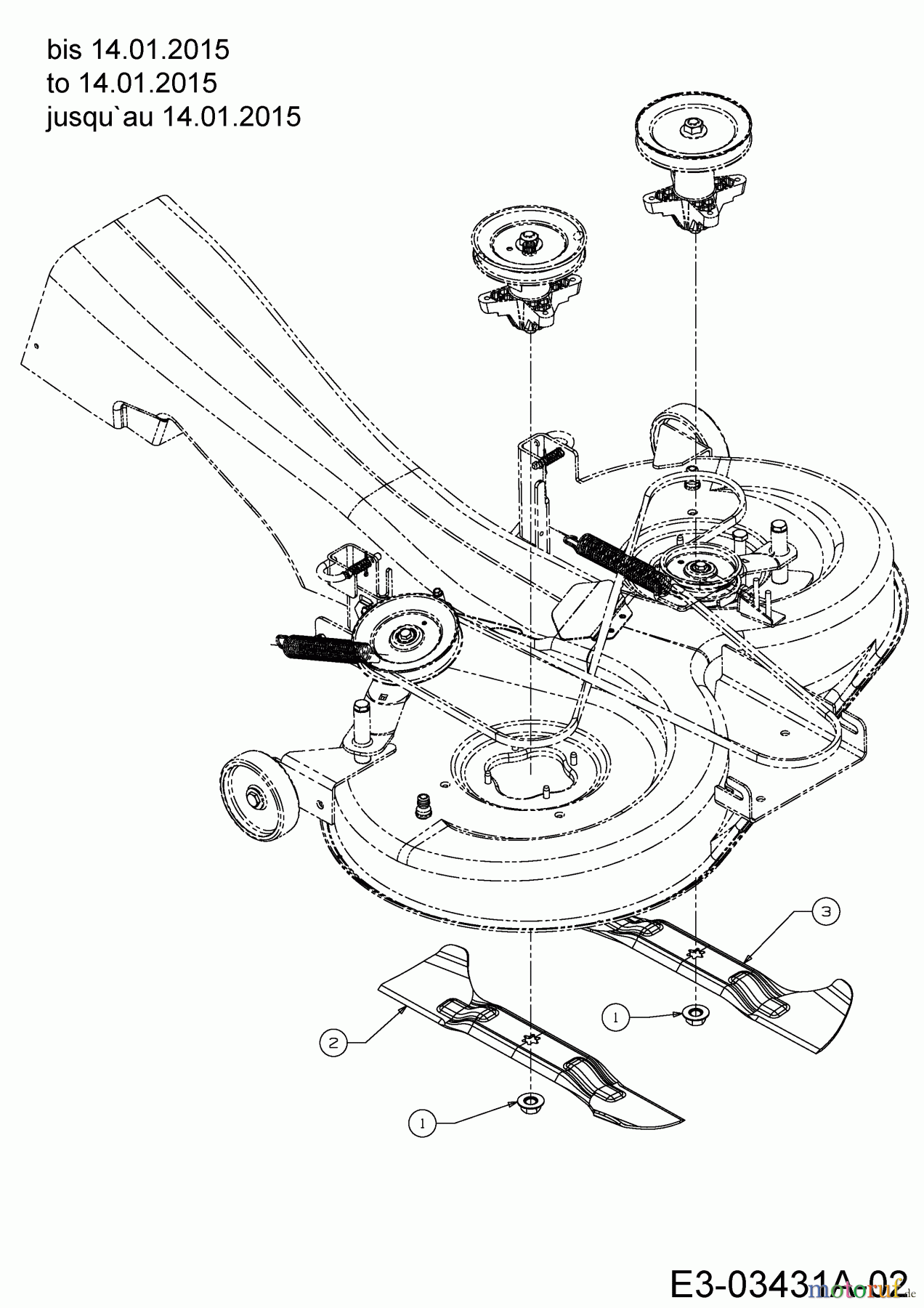 bis 14.01.2015
to 14.01.2015
jusqu`au 14.01.2015

3

1

2

1

E3-03431A-02

motoruf.de