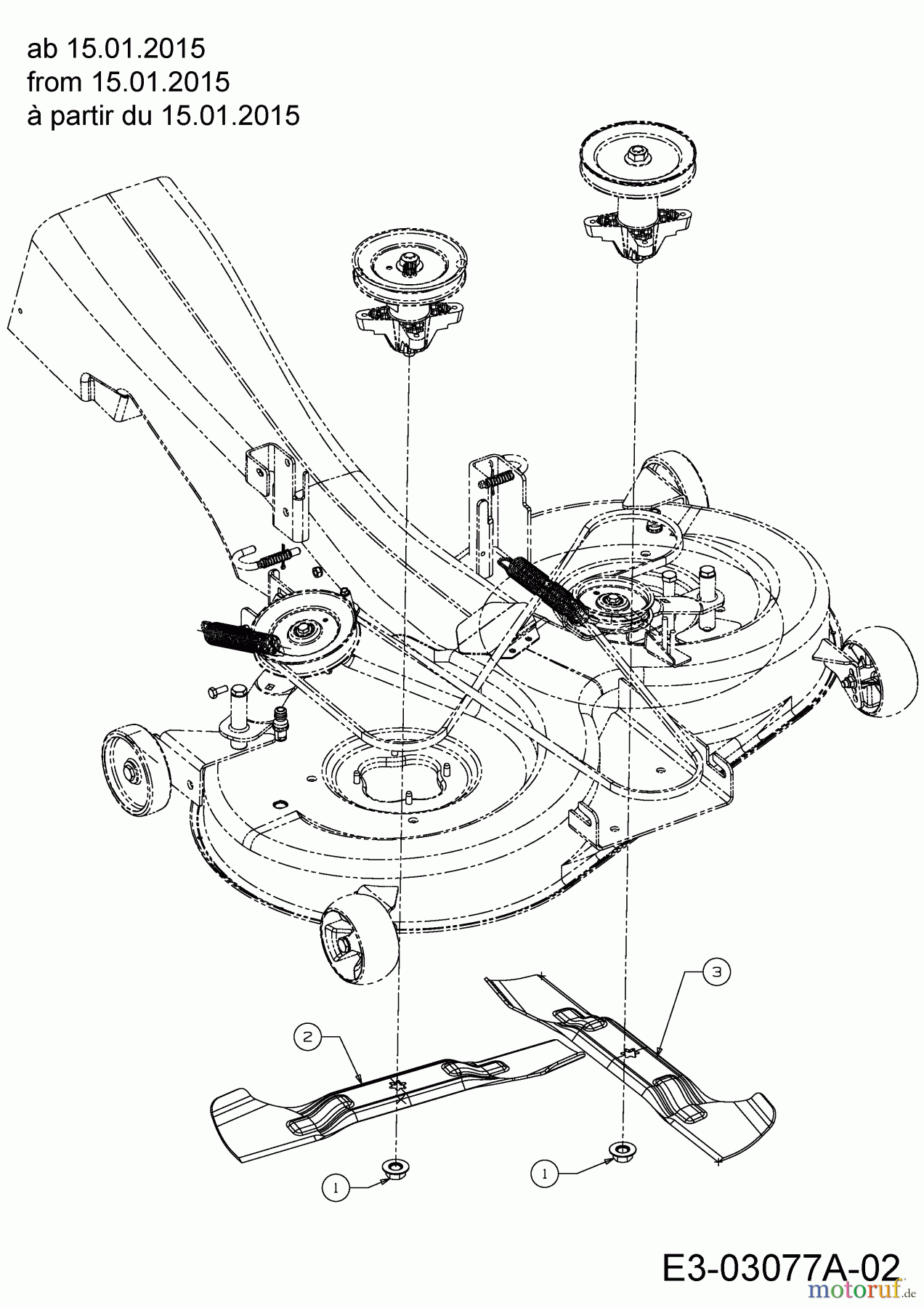 ab 15.01.2015
from 15.01.2015
à partir du 15.01.2015

3

2

1

1

E3-03077A-02

motoruf.de