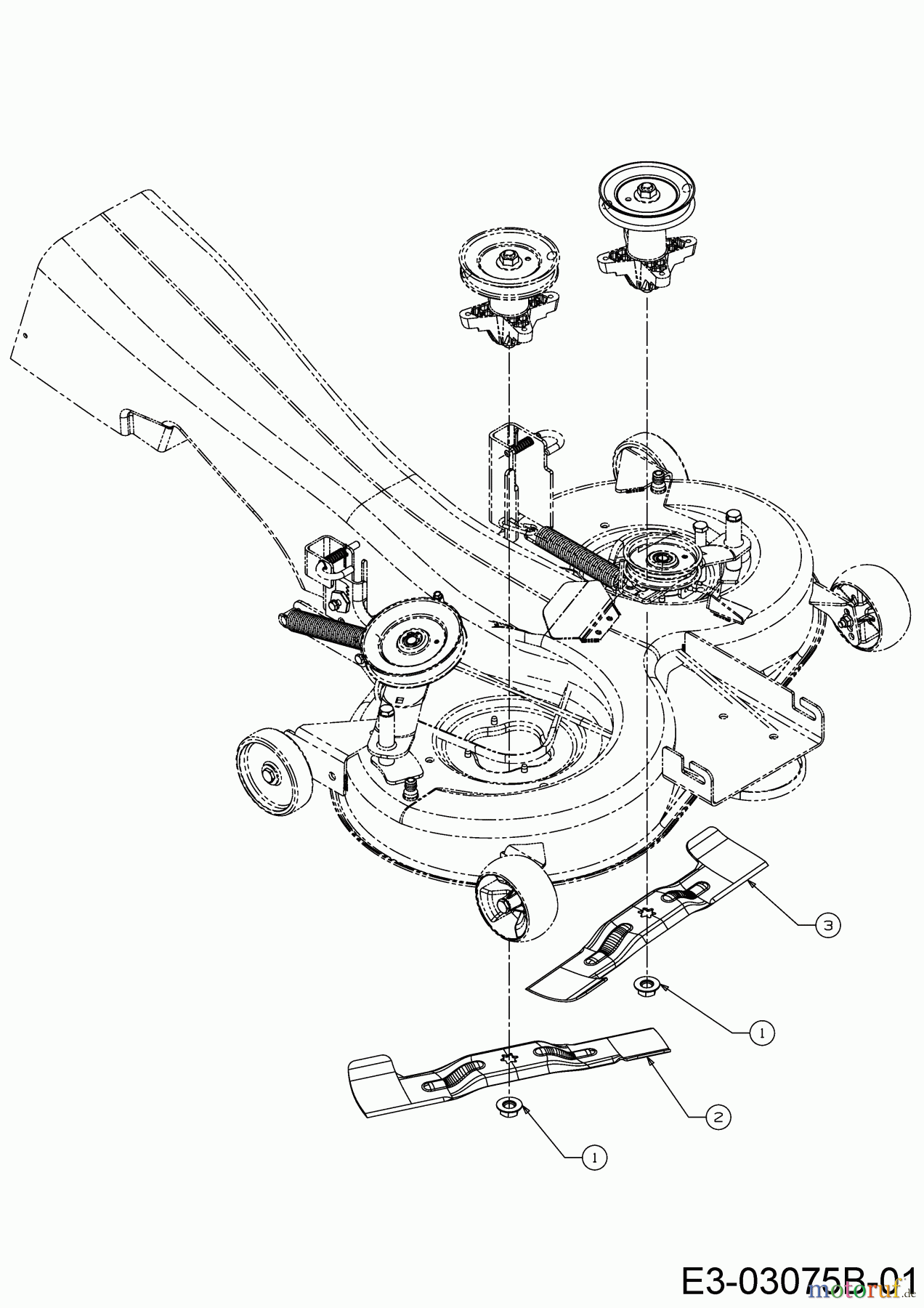 3

1

2

1

E3-03075B-01

motoruf.de