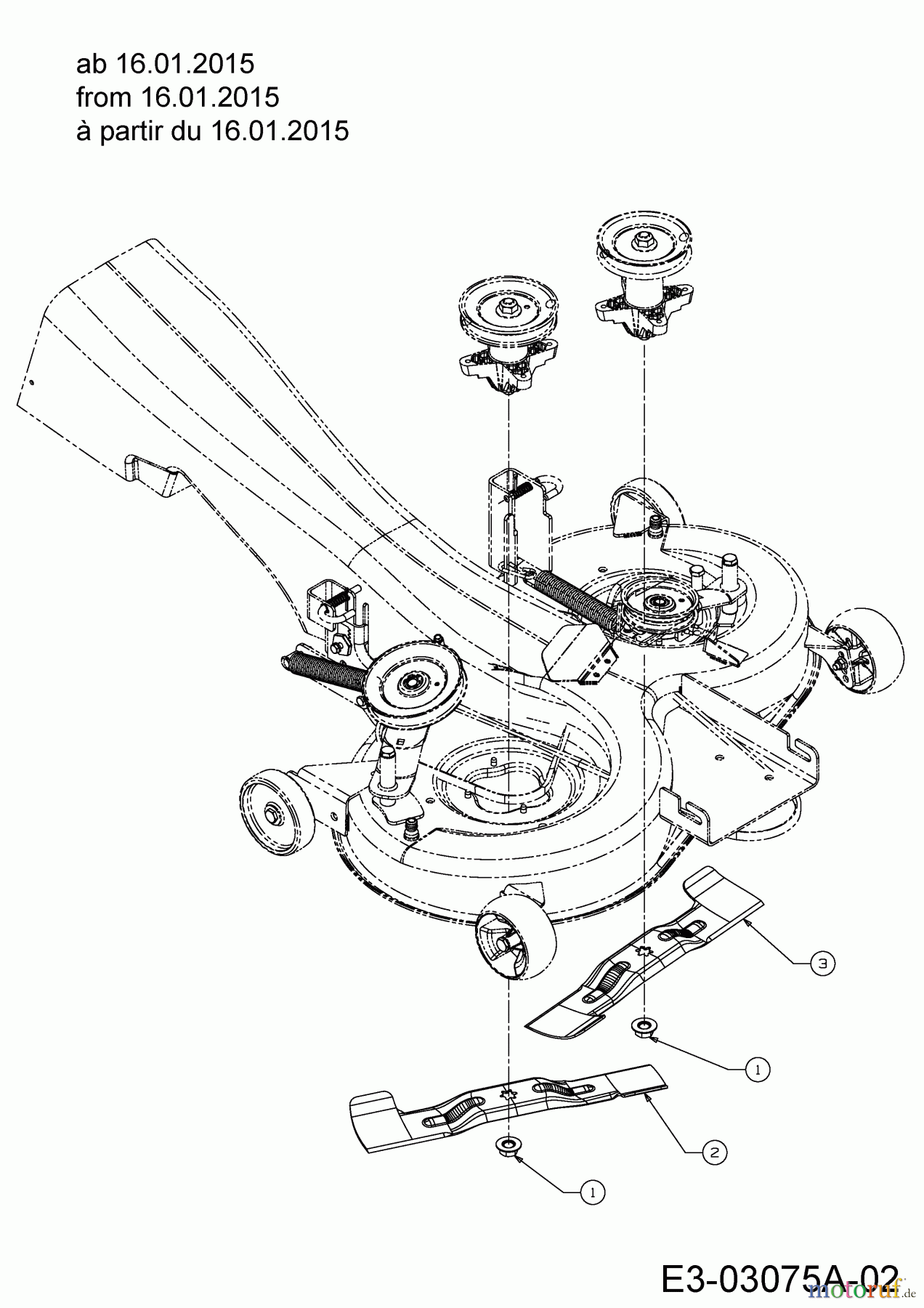 ab 16.01.2015
from 16.01.2015
à partir du 16.01.2015

3

1

2

1

E3-03075A-02

motoruf.de