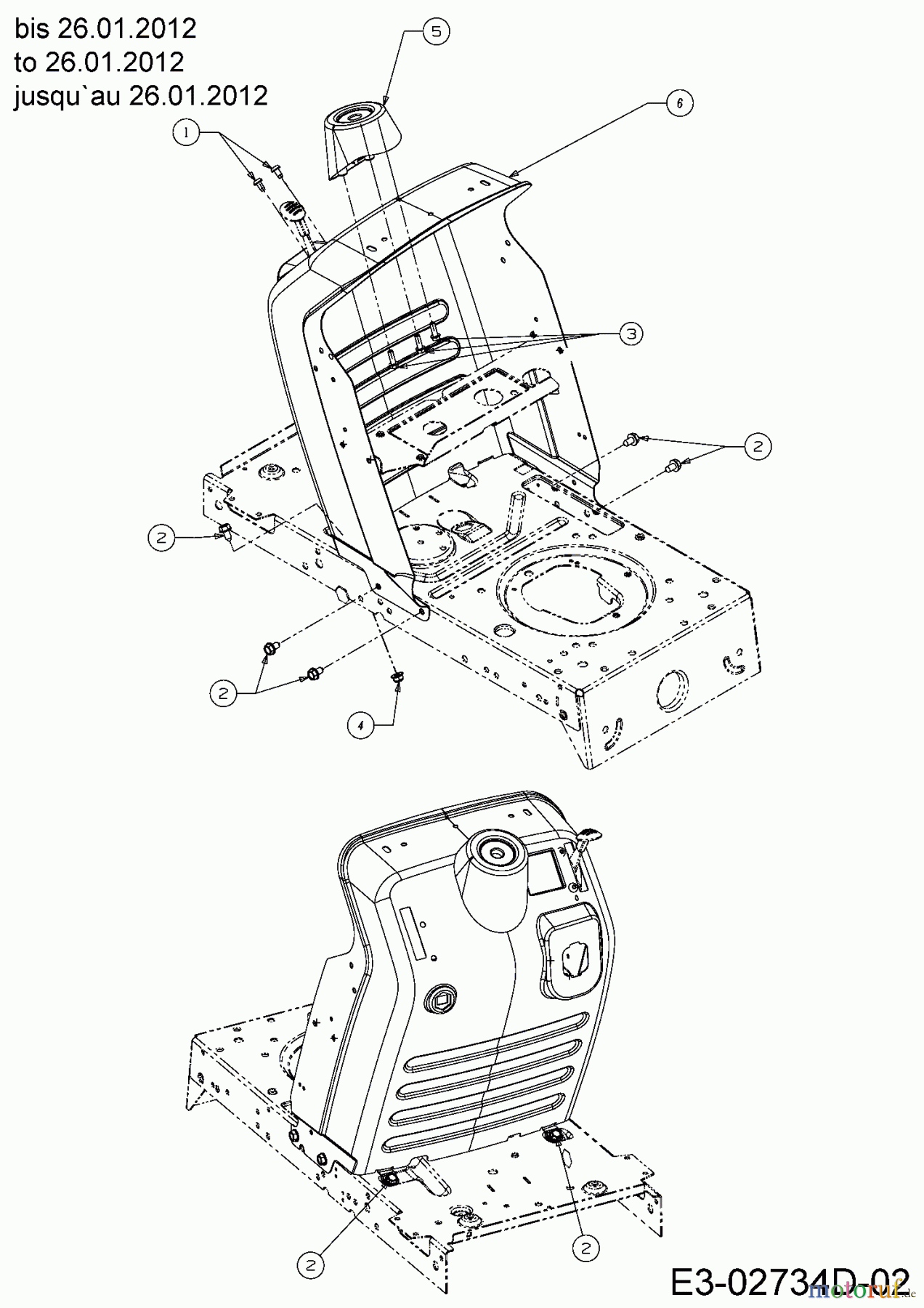 bis 26.01.2012
to 26.01.2012
jusqu`au 26.01.2012

5
6
1
3
2
2
2
4
2
2

E3-02734D-02
motoruf.de